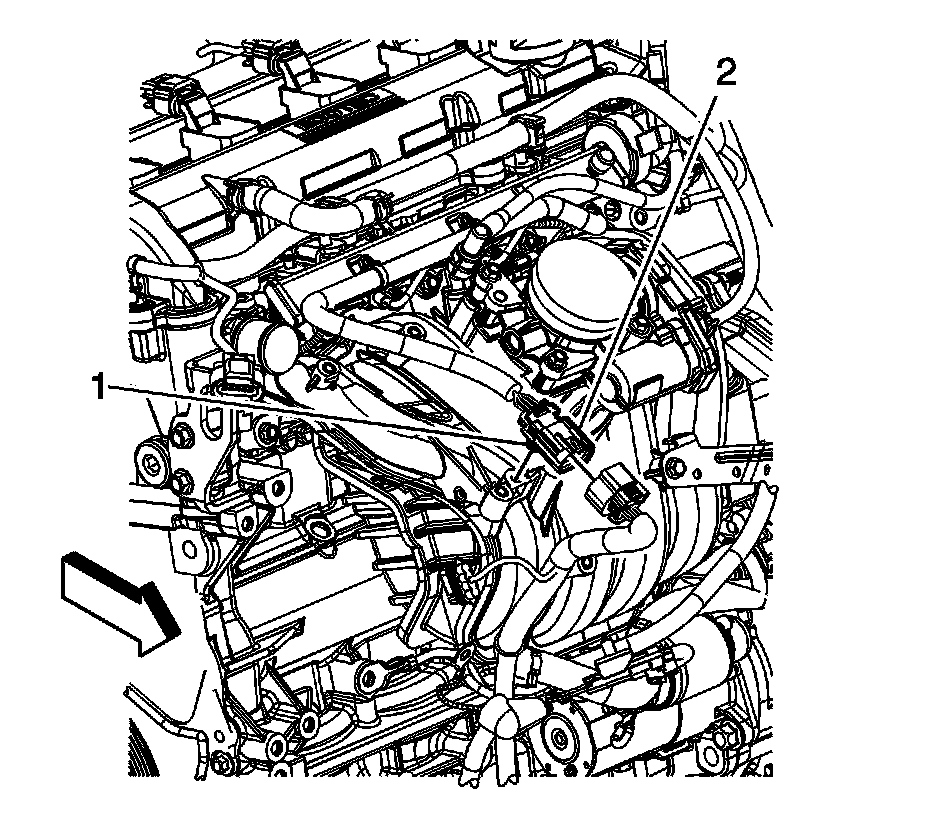 2
1