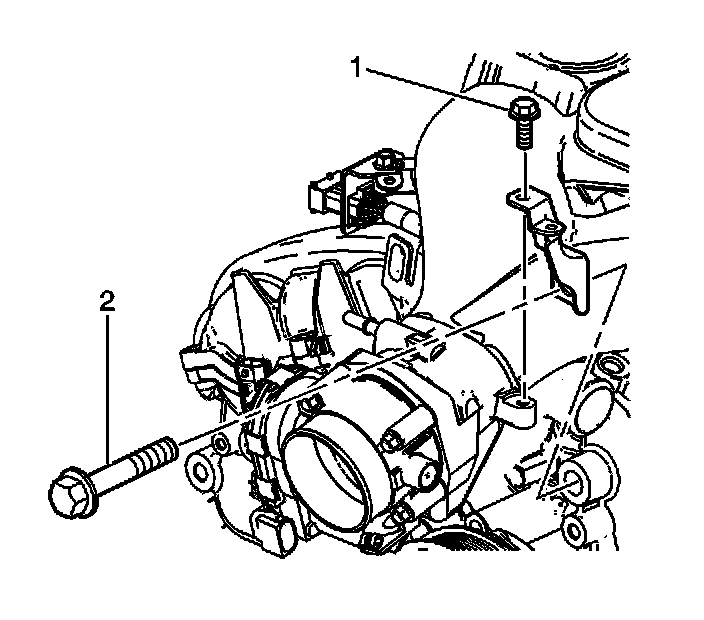 1

2