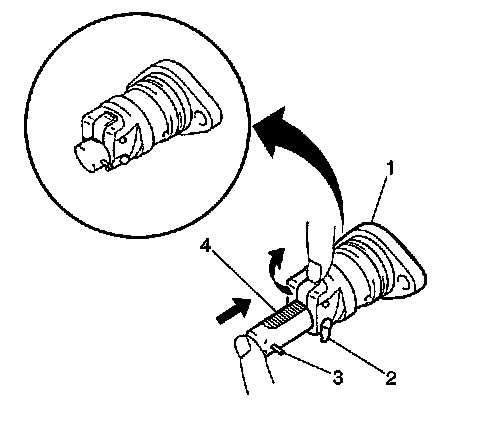 1
4
3
2