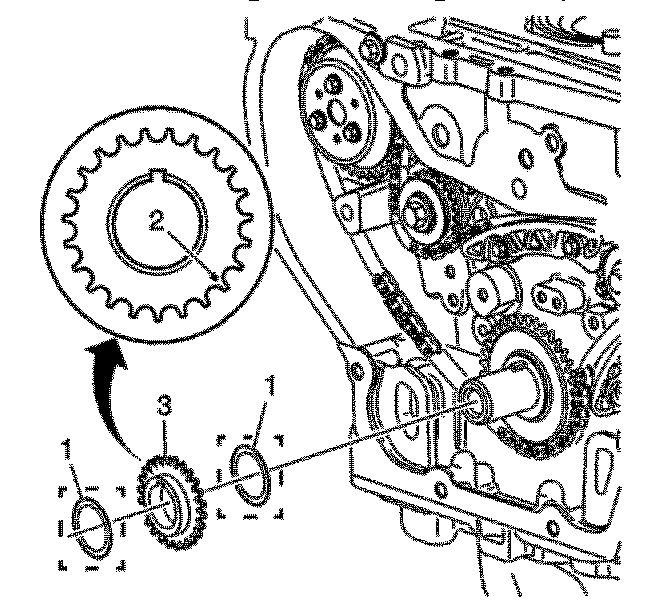 2
3
1
1