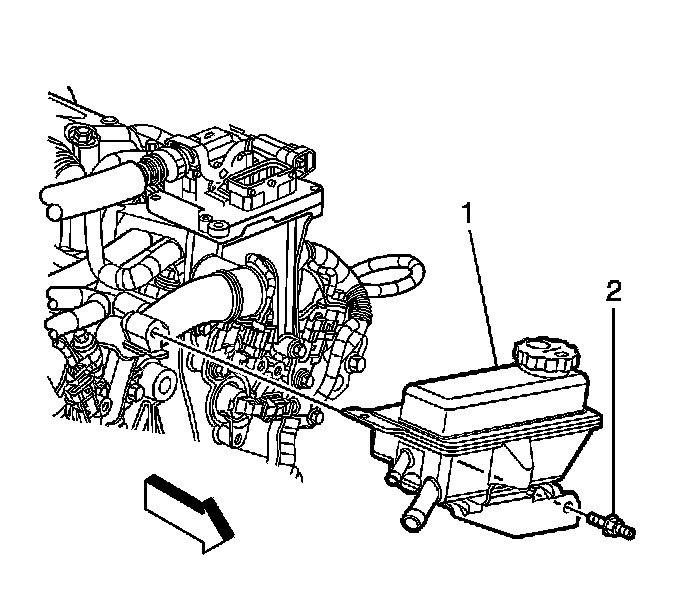 1
2