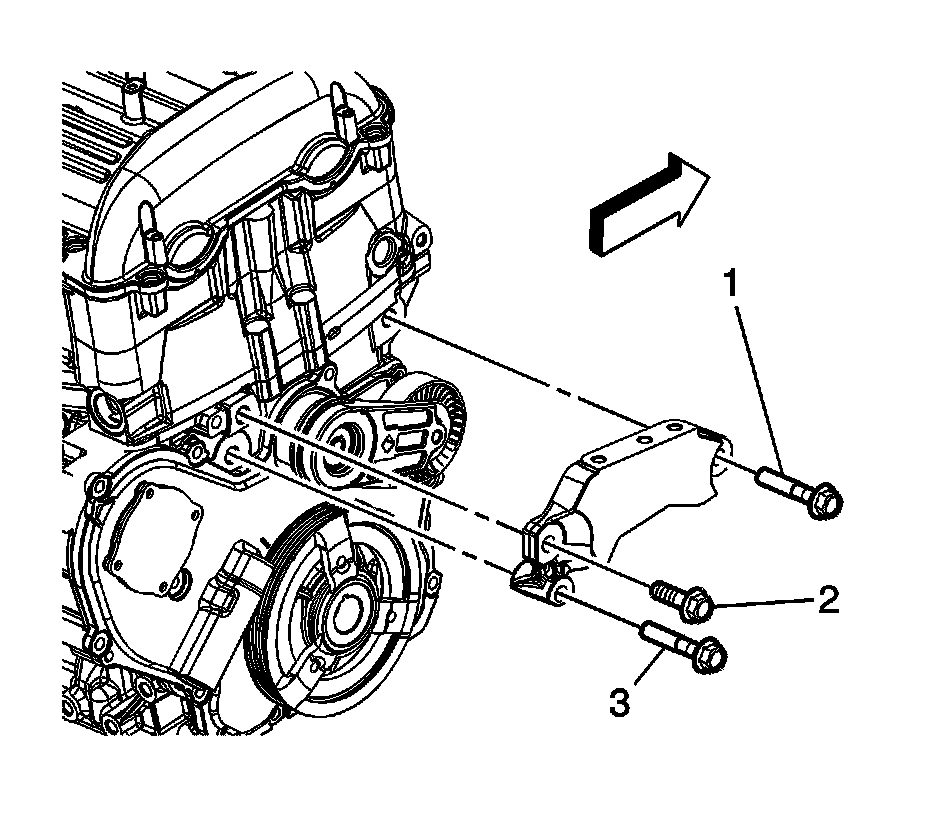 1
2
3