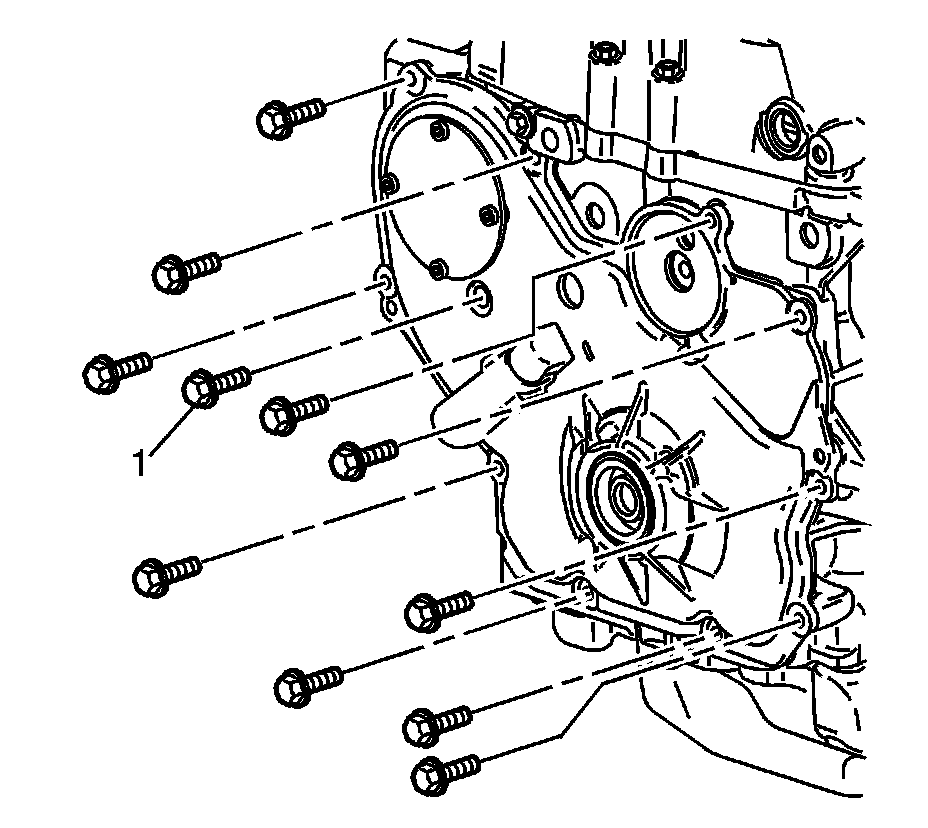 1