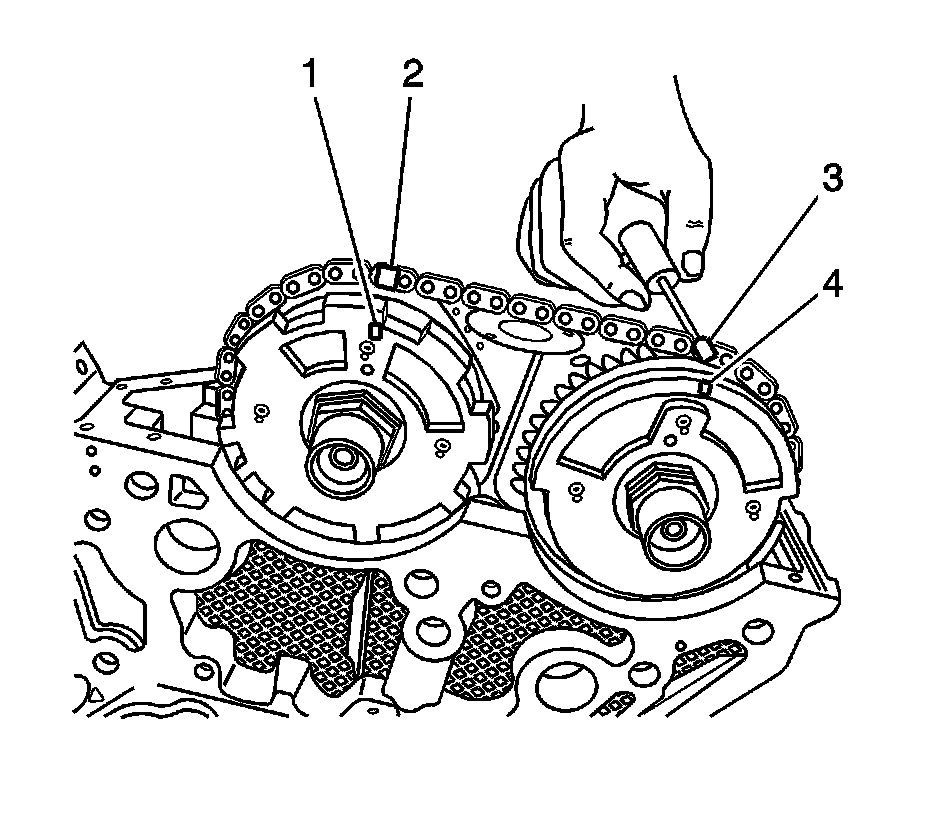 1
2
3
4