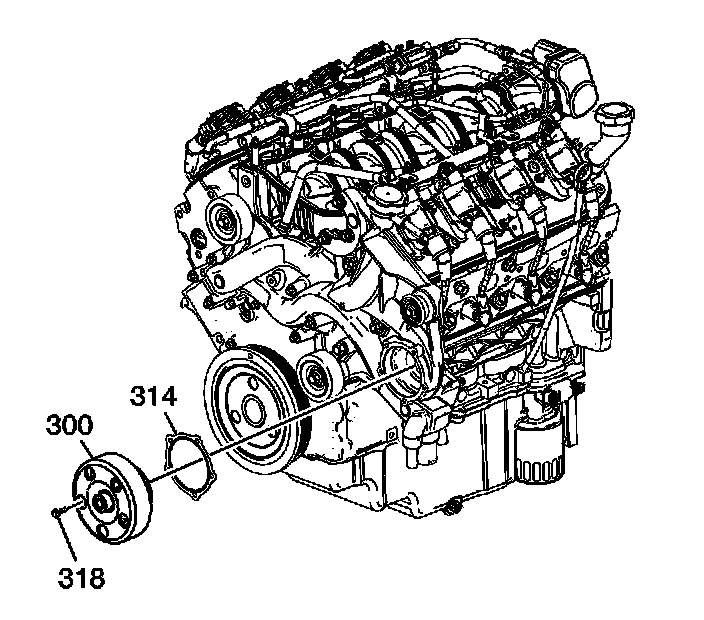 314
300
318