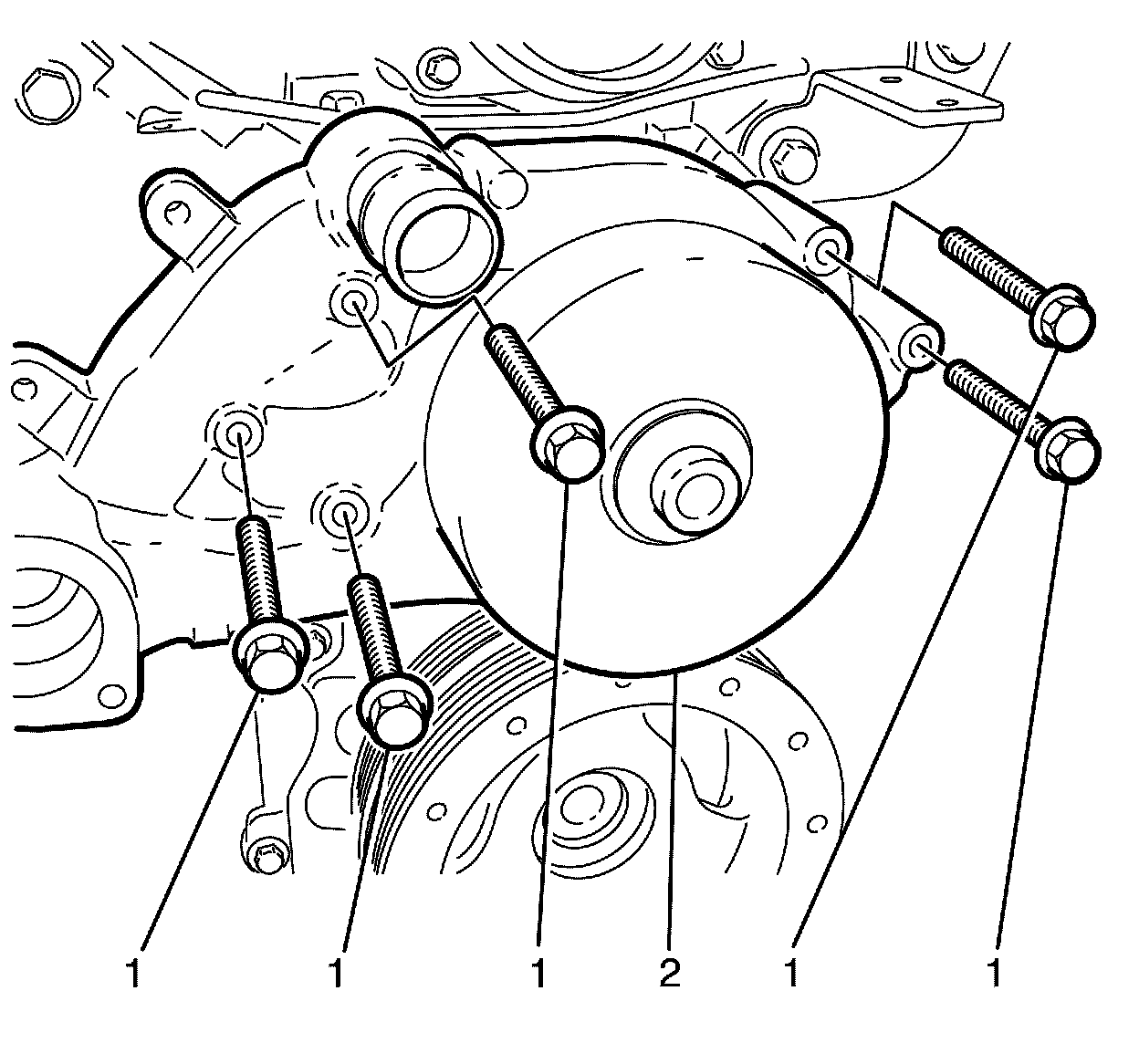 1 1 1 2 1 1