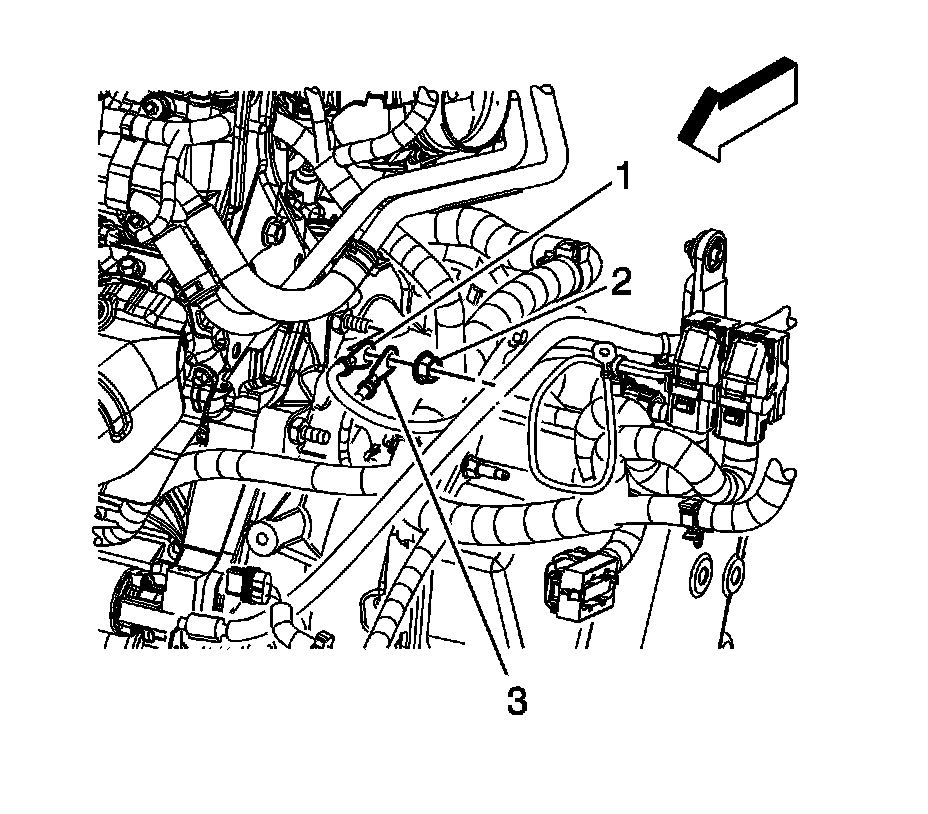 1
2
3