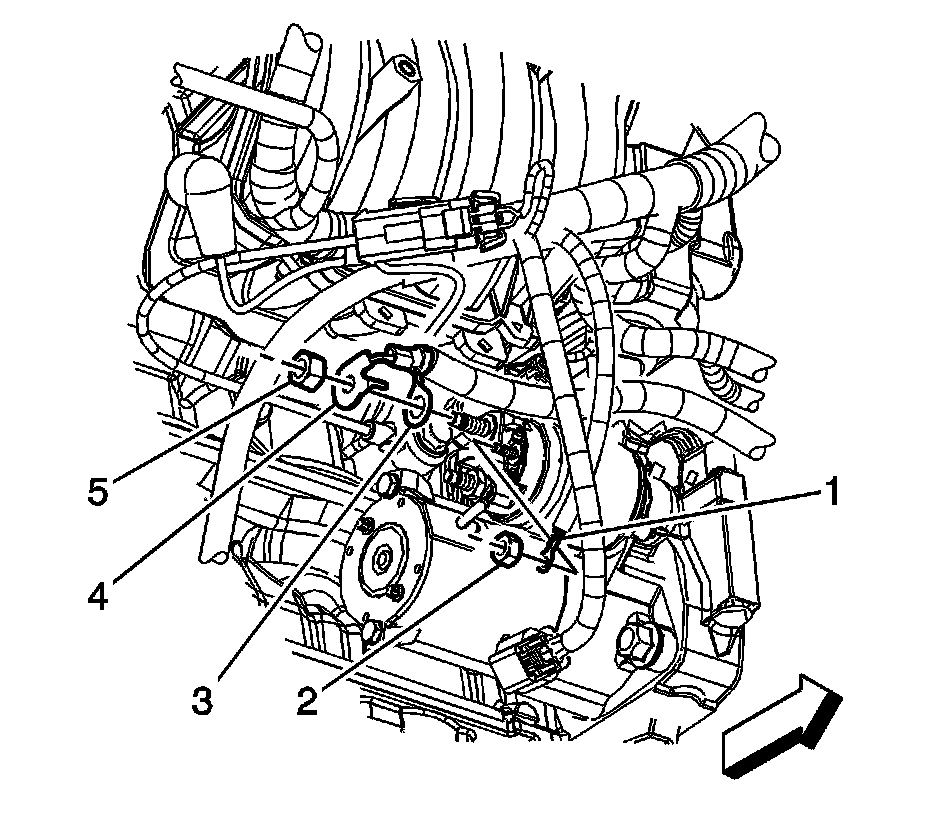 5
4
3
2
1