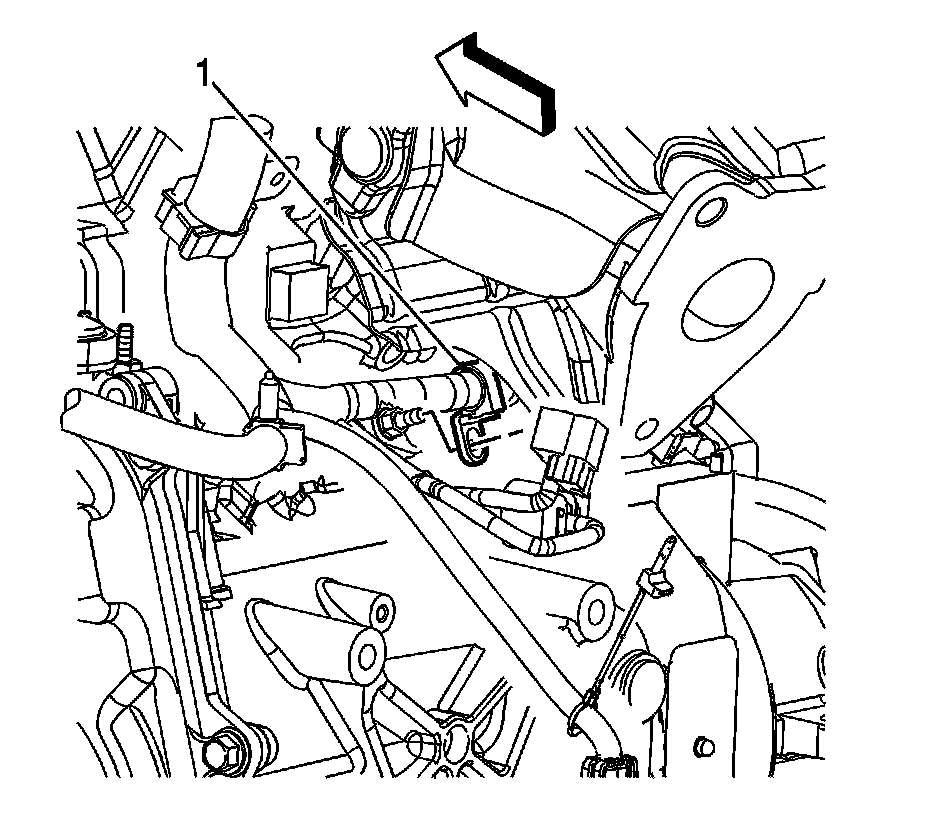 1