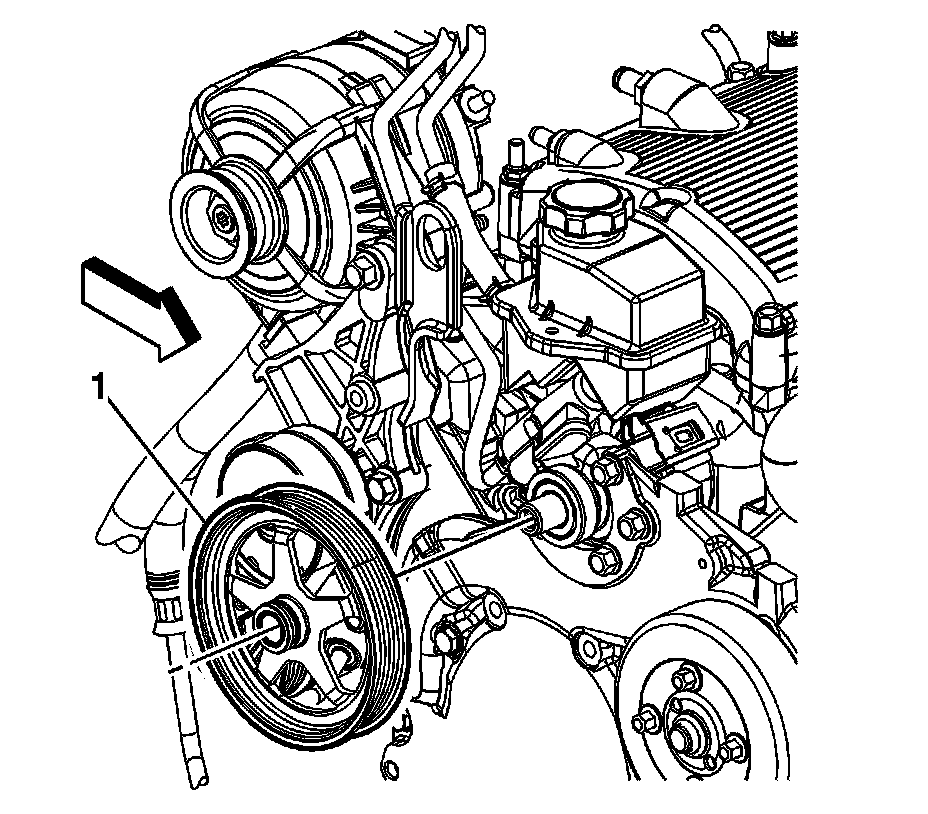 1