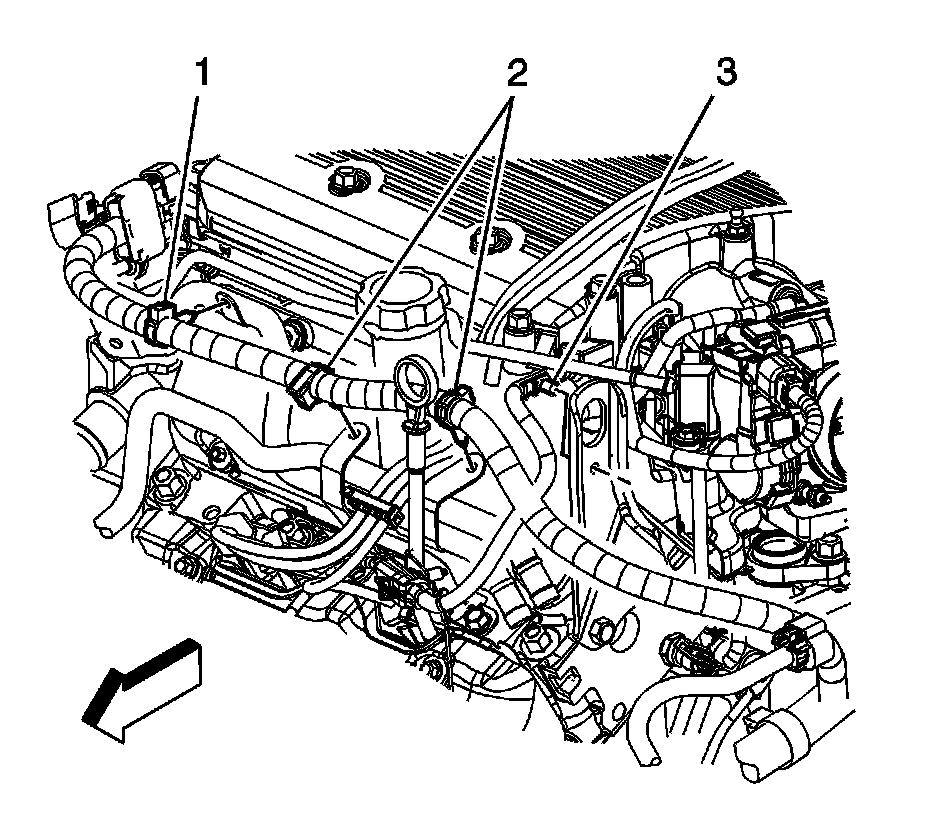 1
2
3