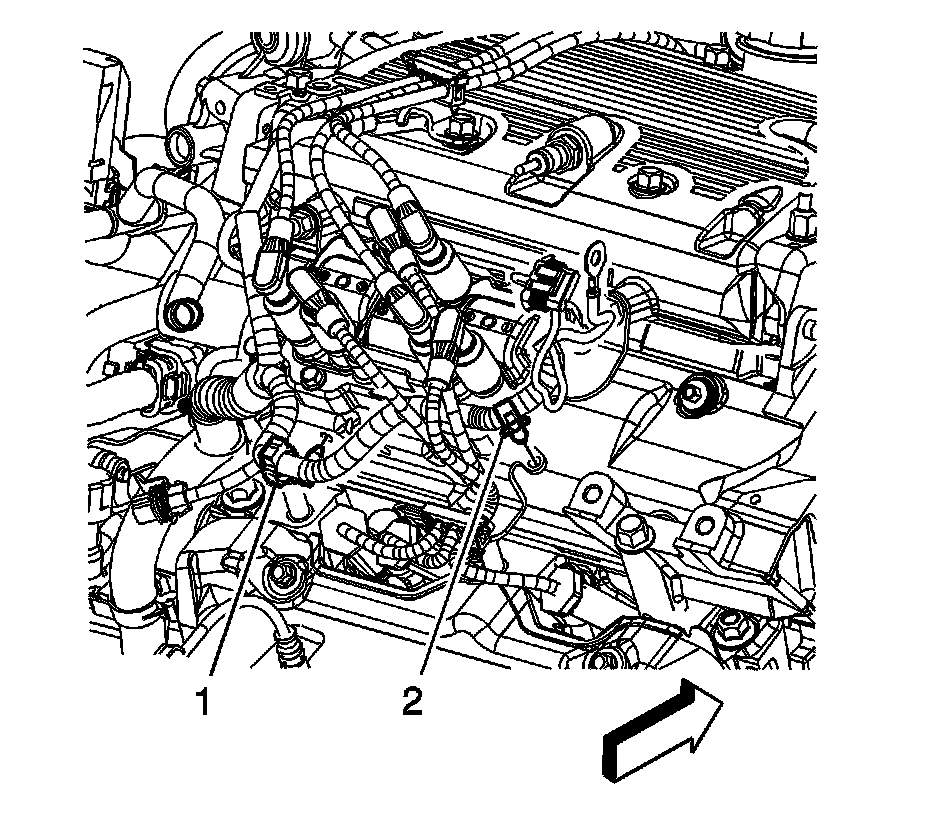 1
2