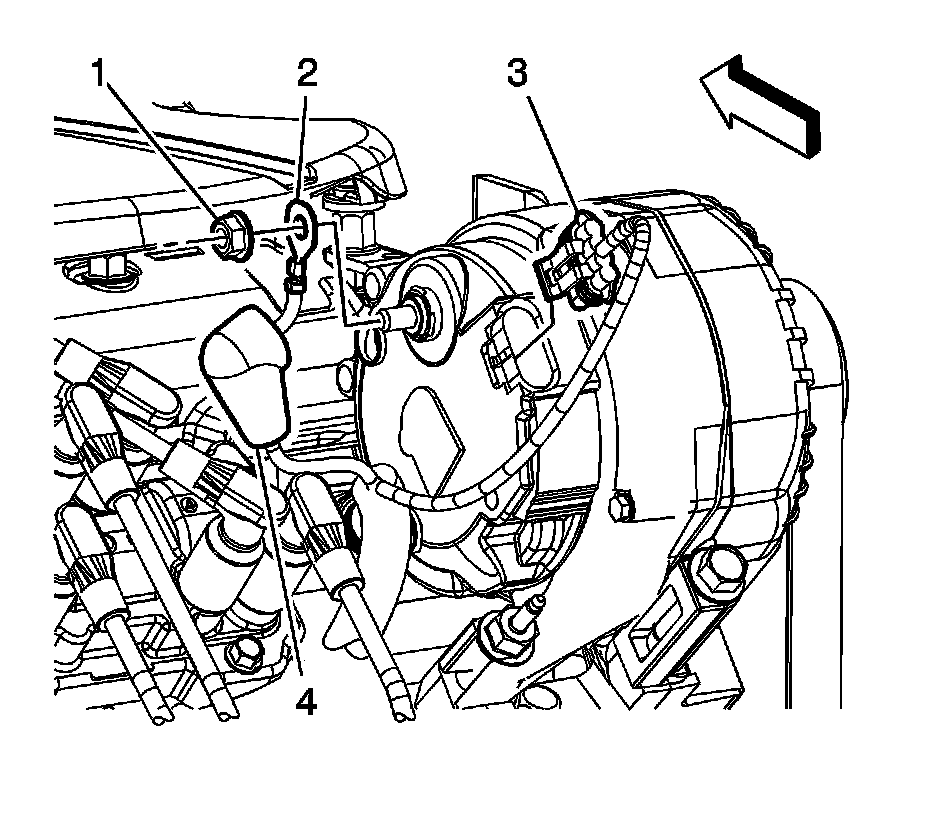 1
2
3
4