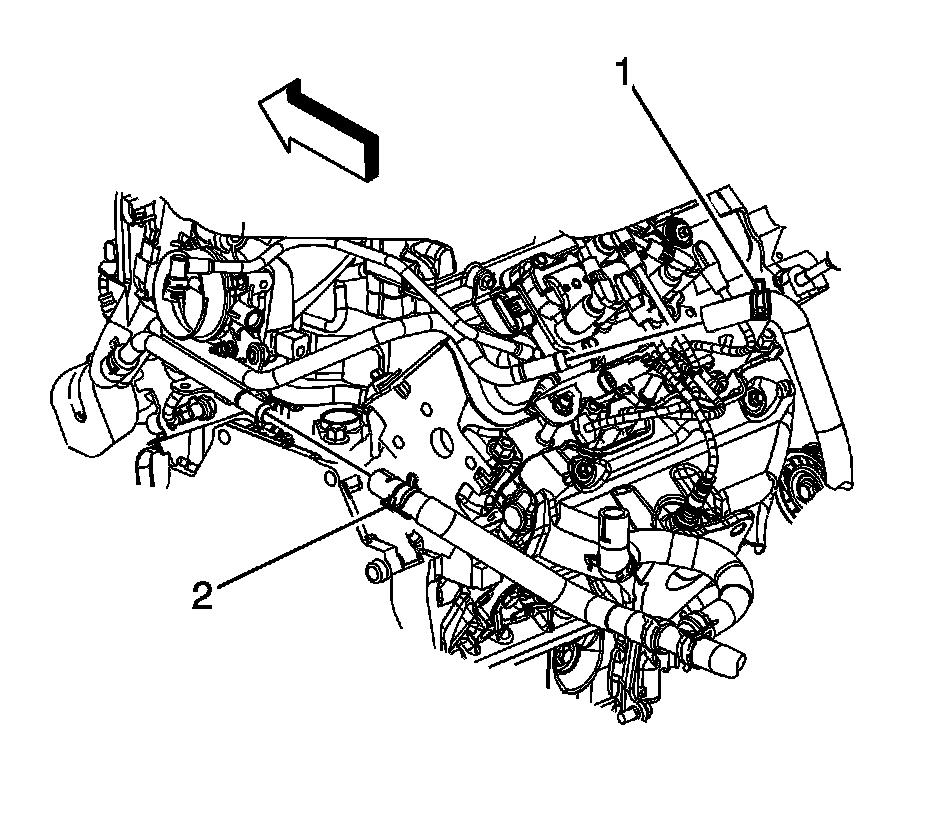 1

2