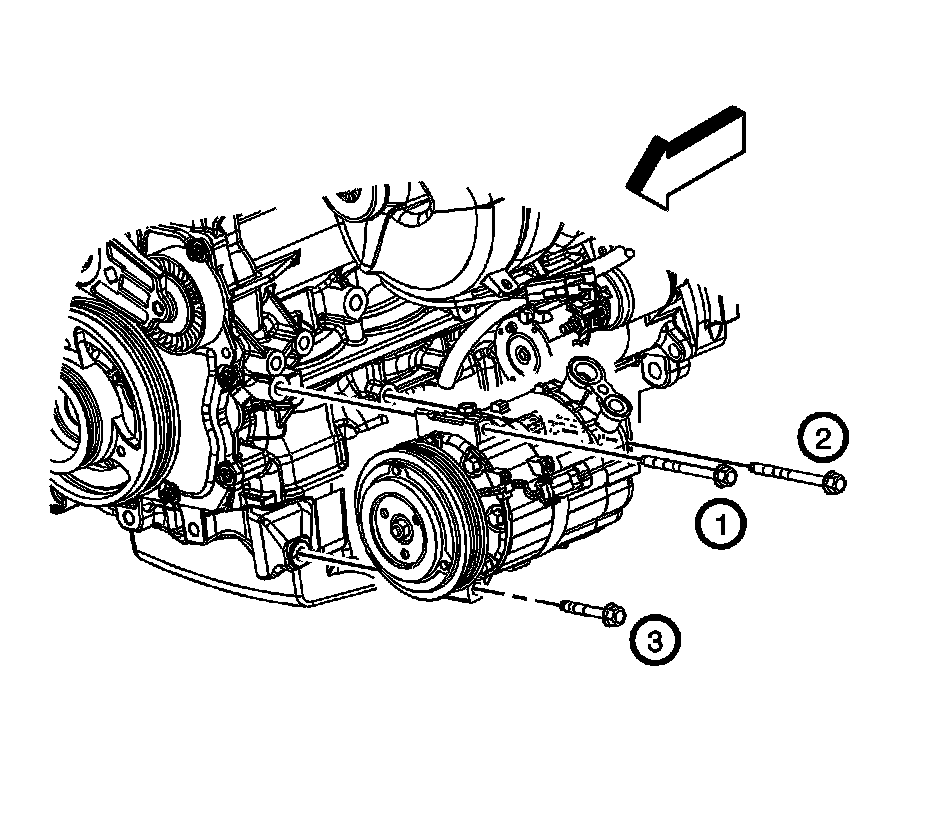 2
1
3