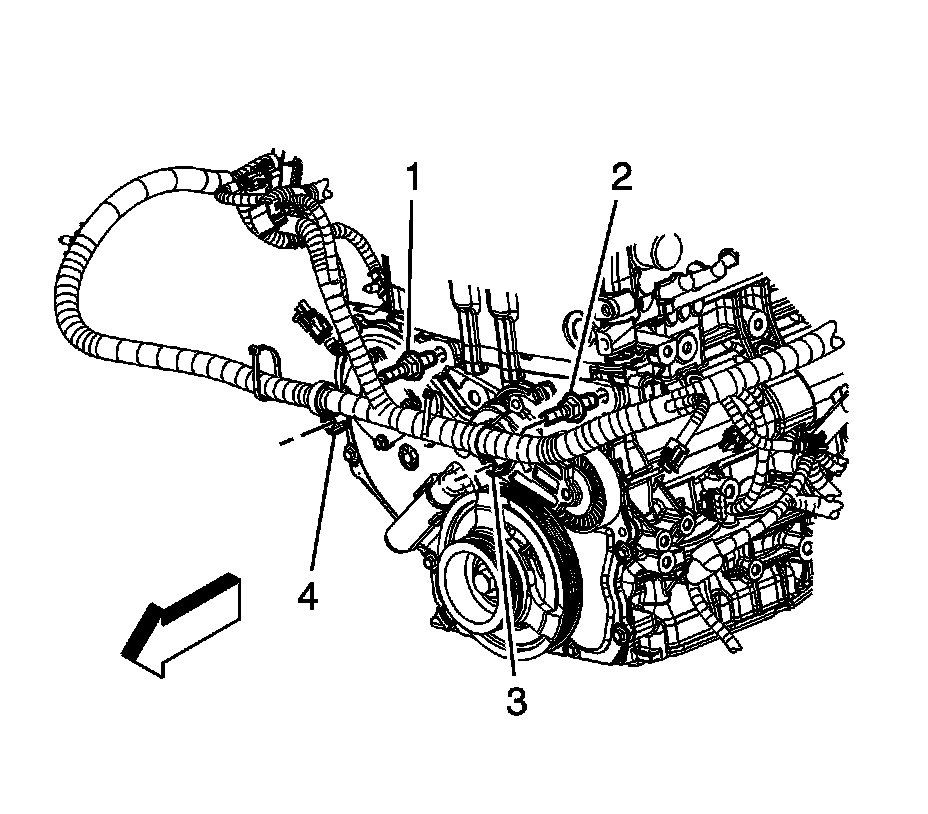 1
2
4
3