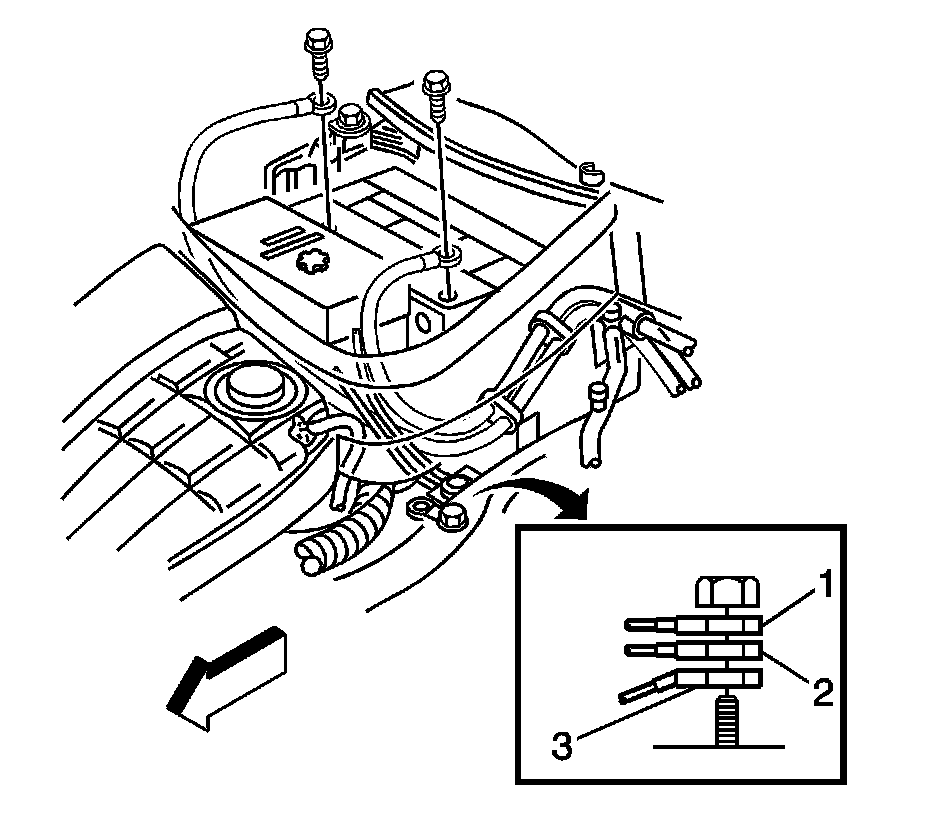 1
2
3