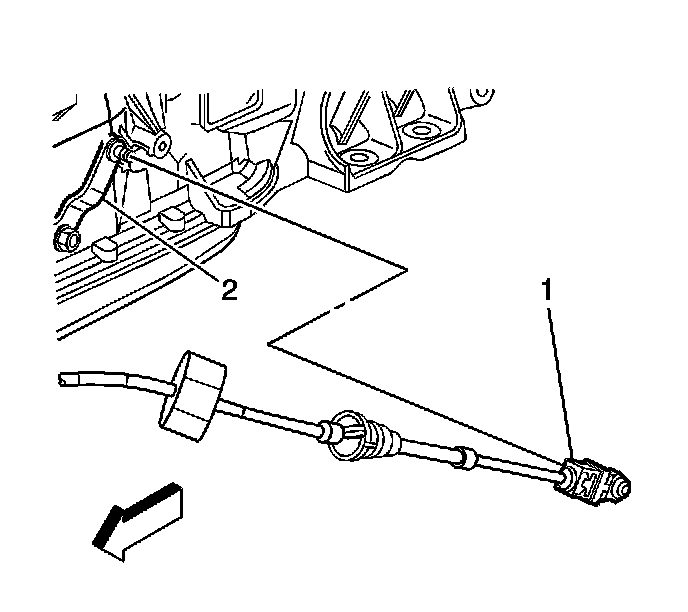 2
1