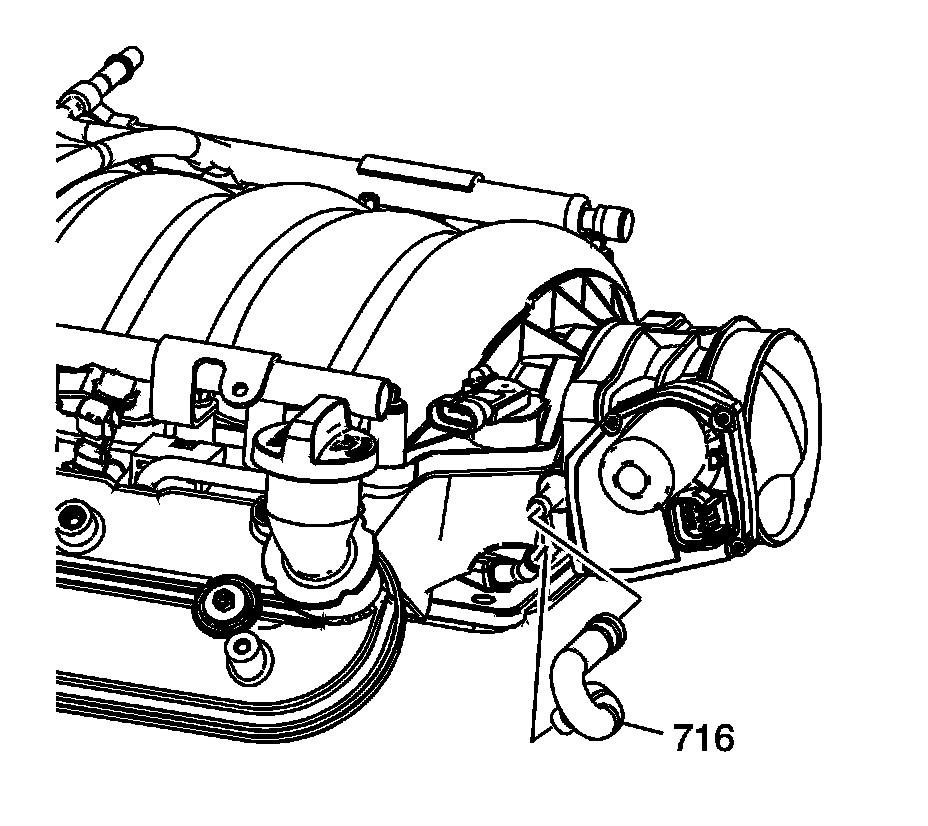 716