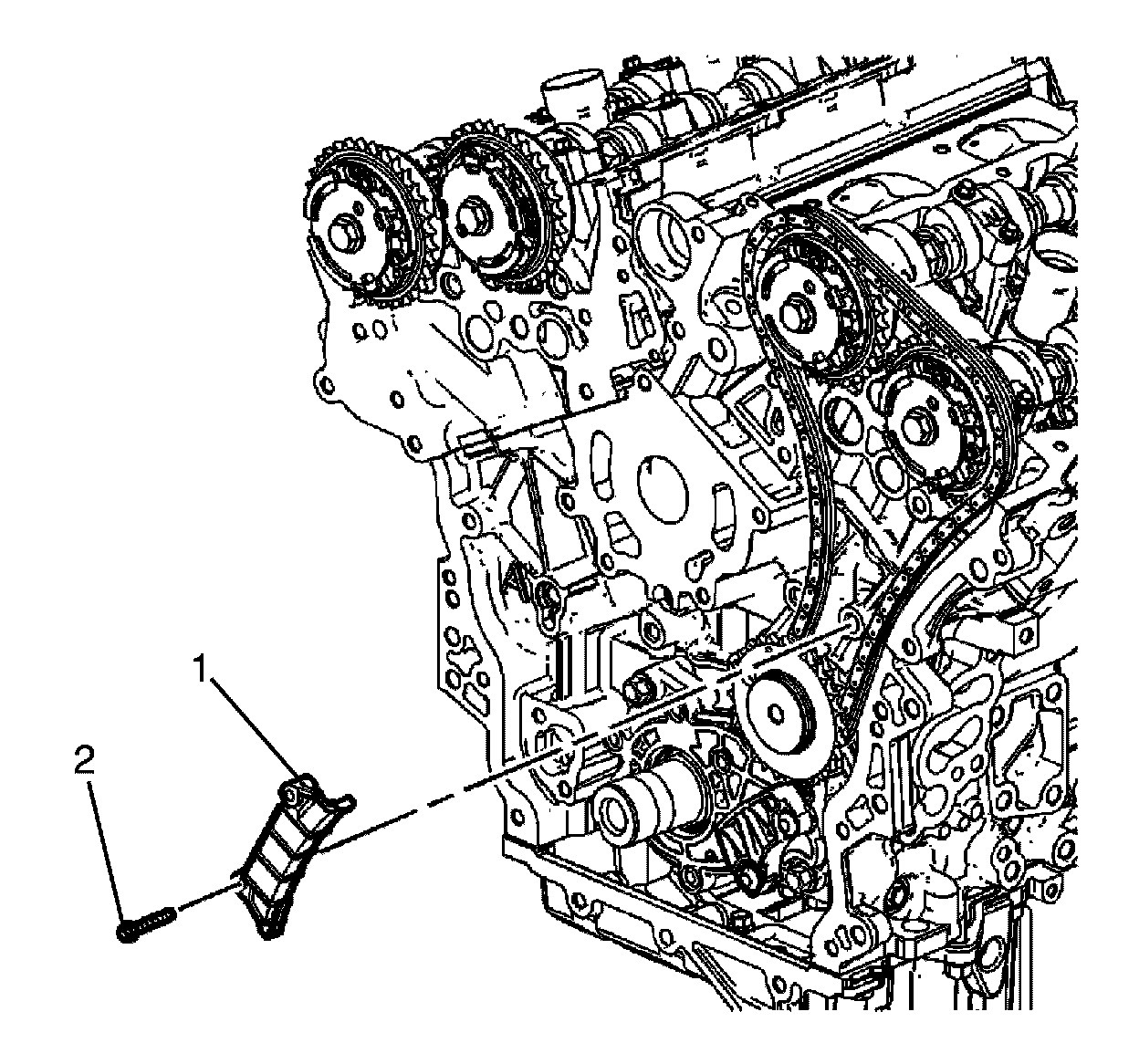 1

2