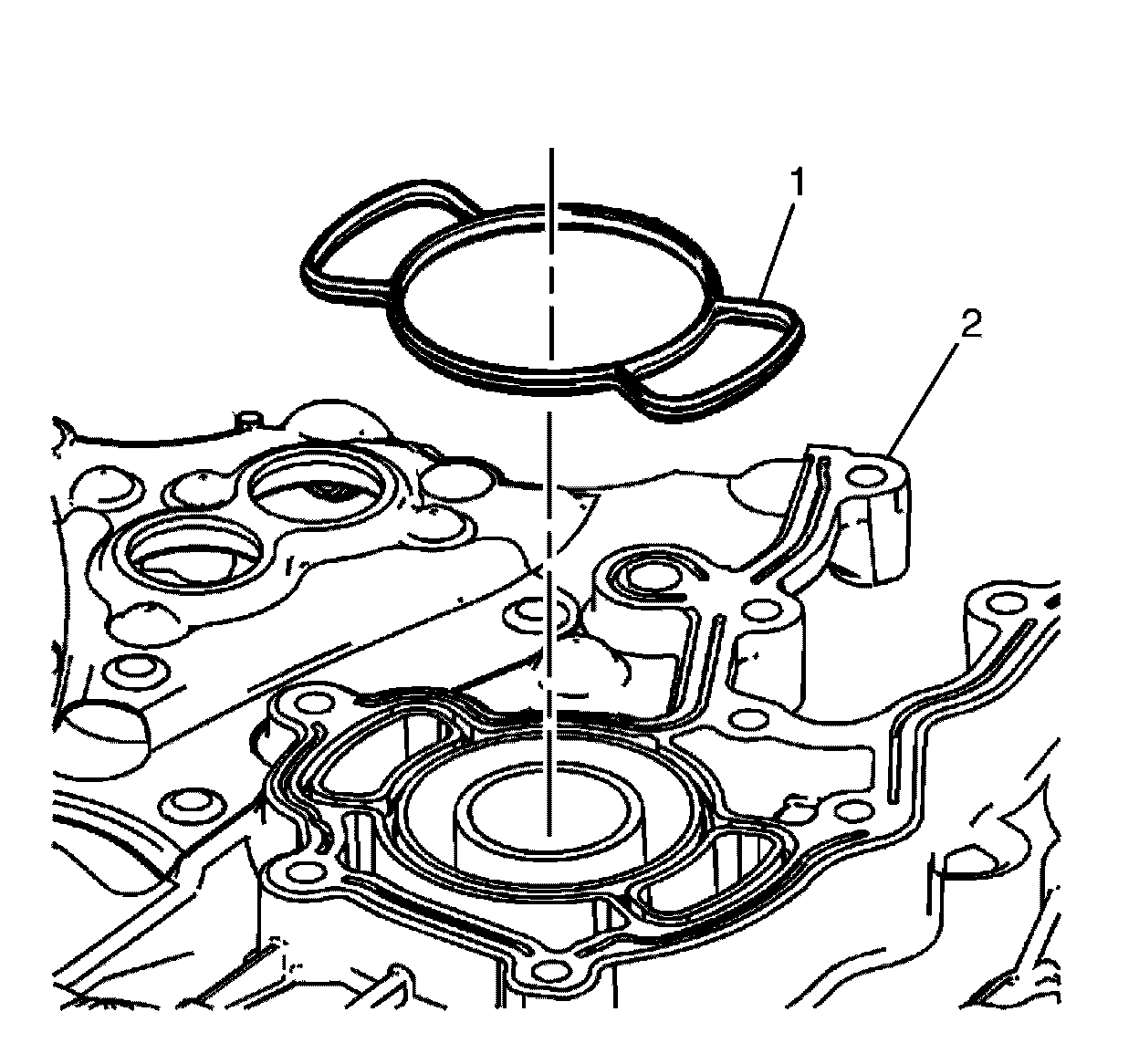 1
2