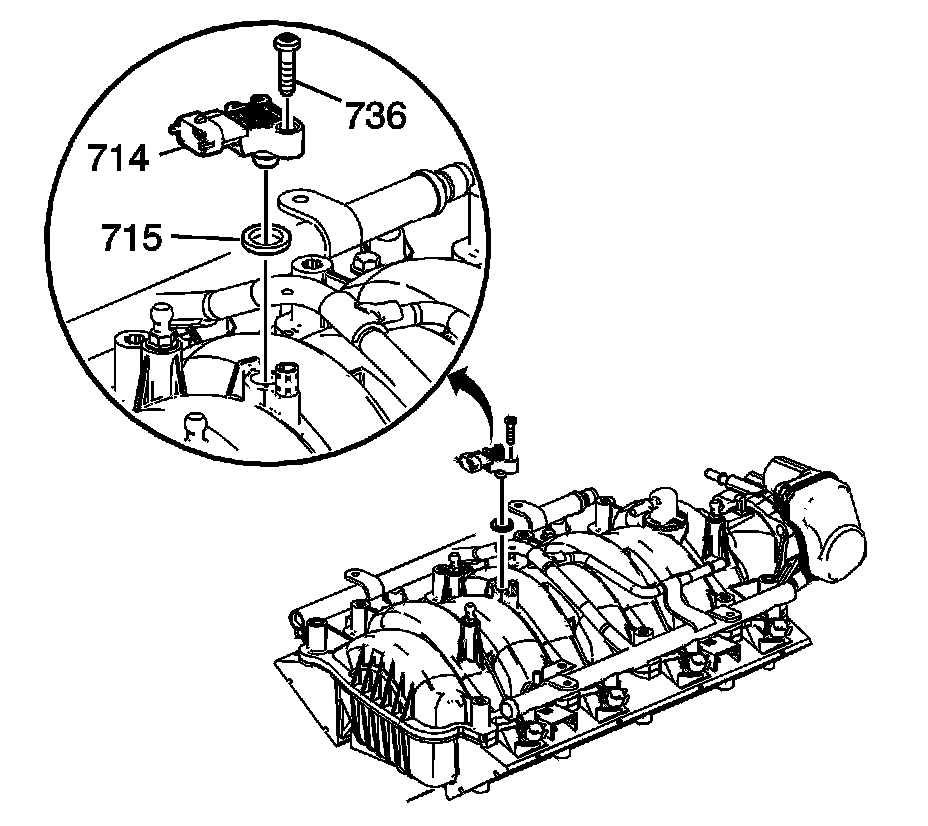 736
714
715