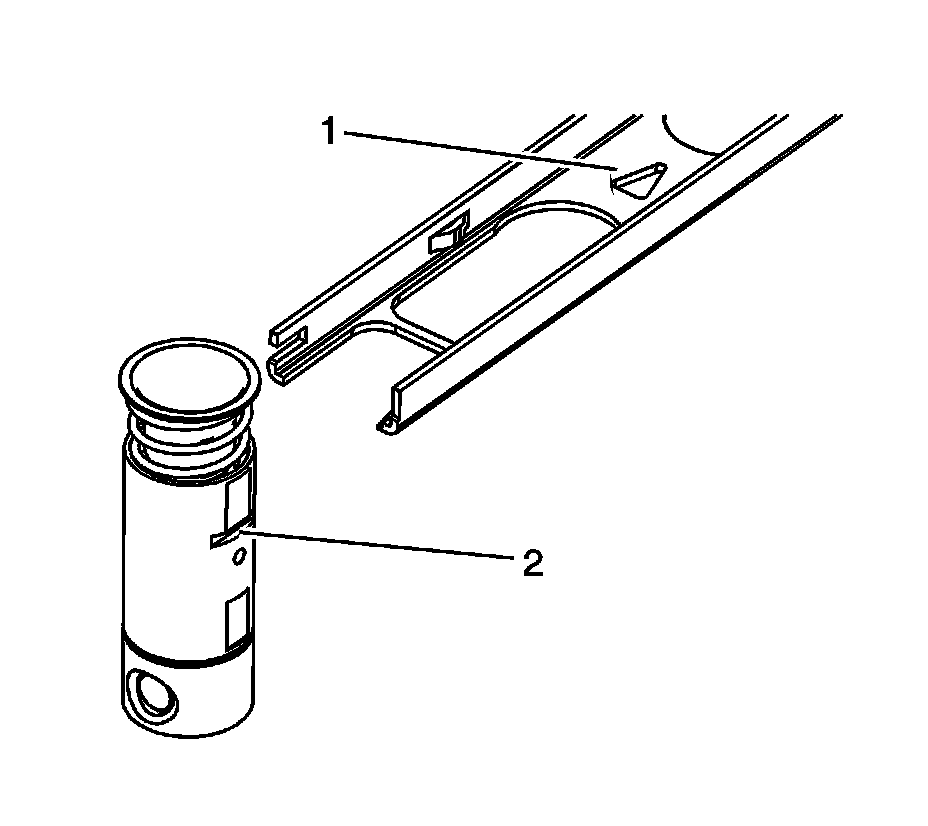 1

2