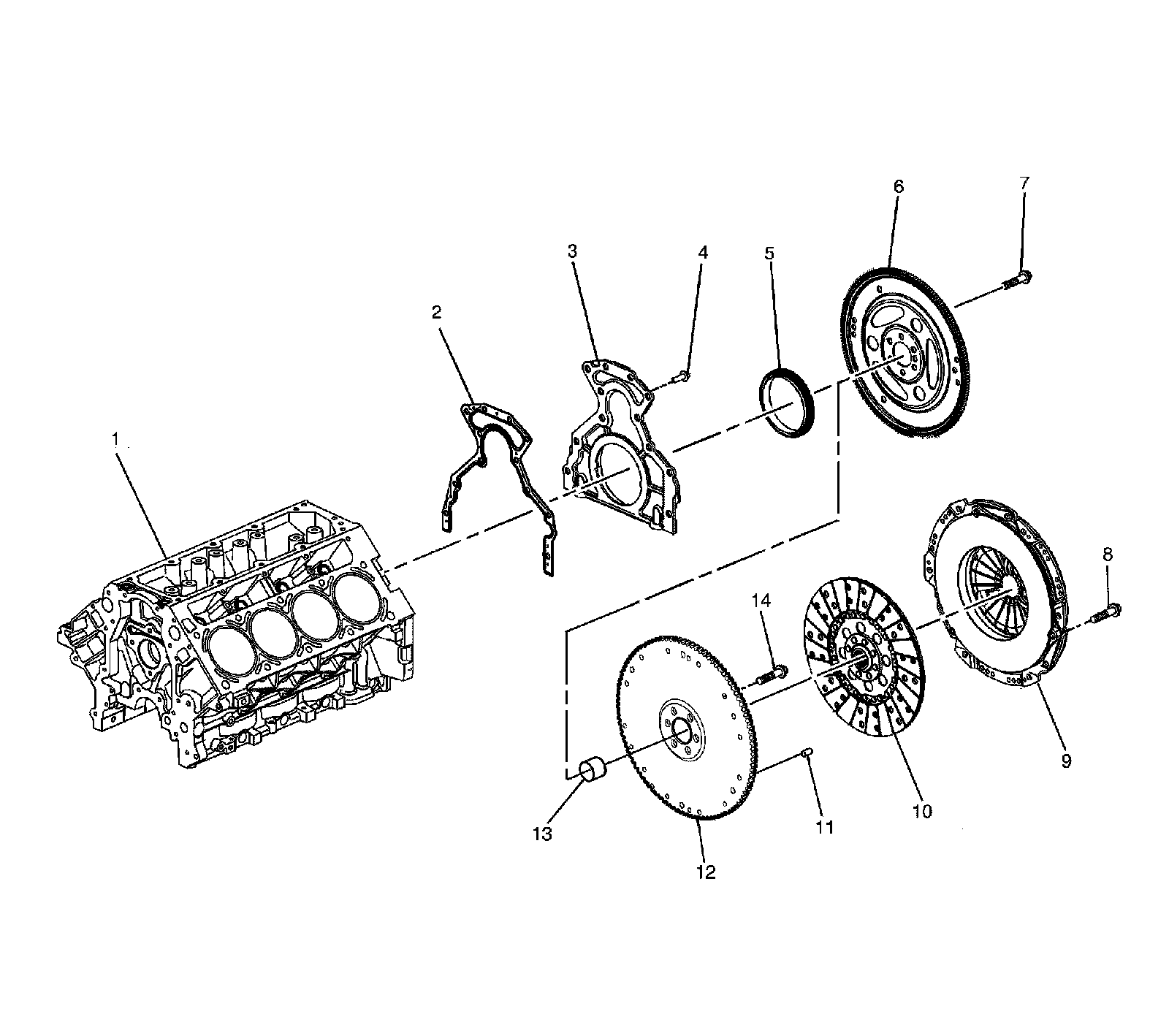 1
2
3
4
5
6
7
8
14
9
10
11
12
13