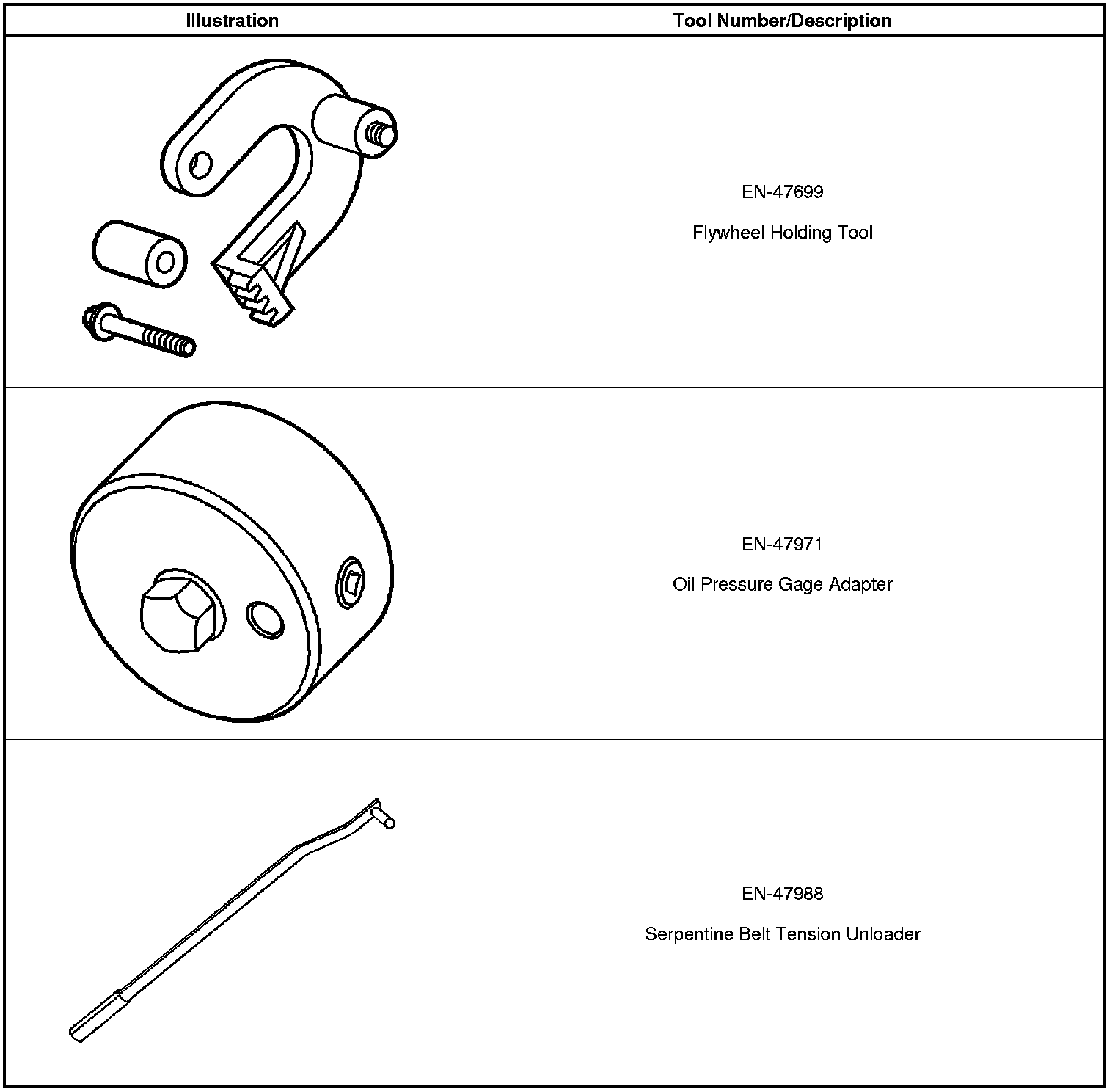 | Illustration | Tool Number/Description |
|---|---|
| | EN-47699 Flywheel Holding Tool |
| | EN-47971 Oil Pressure Gage Adapter |
| | EN-47988 Serpentine Belt Tension Unloader |