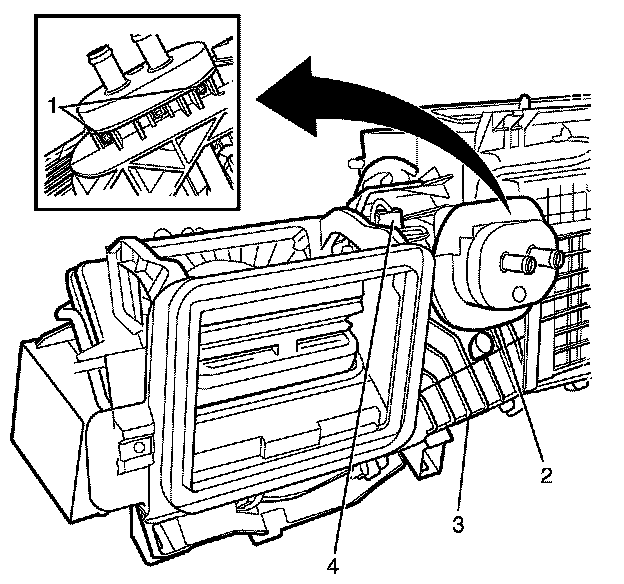 1
2
3
4