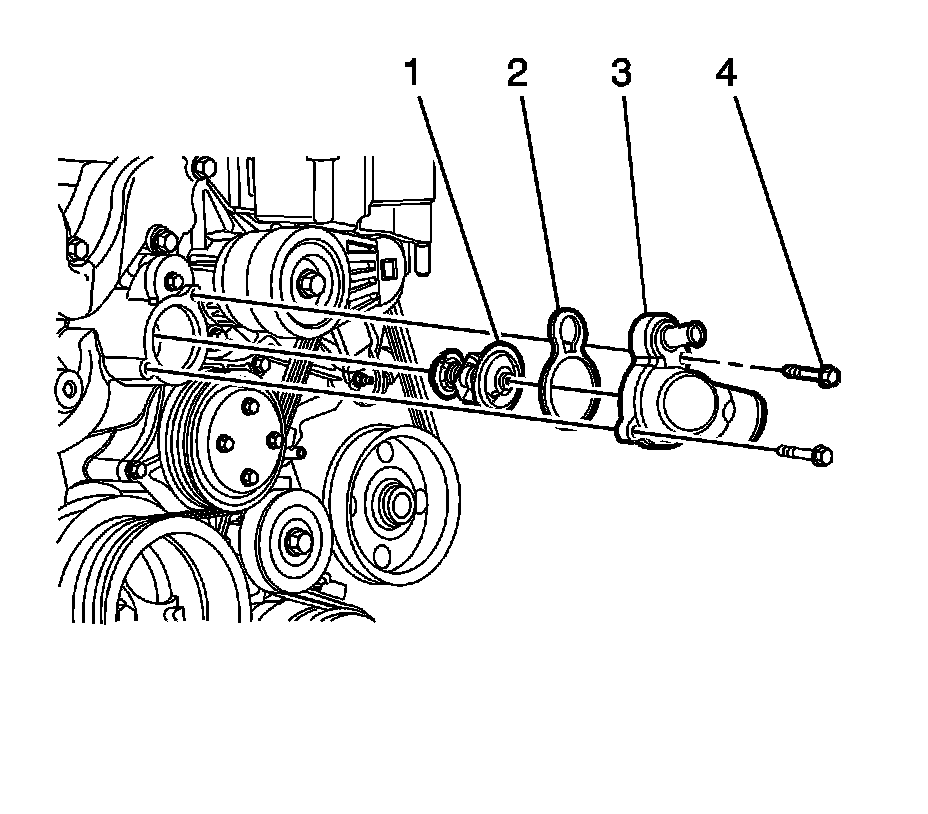 1
2
3
4