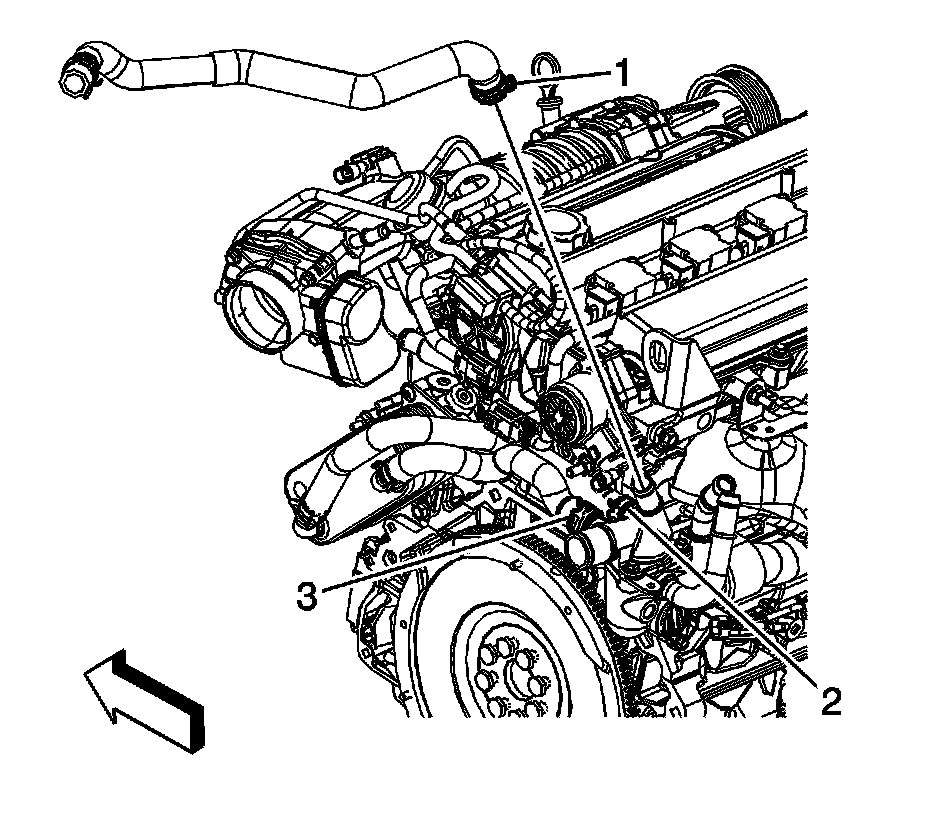 1
3
2