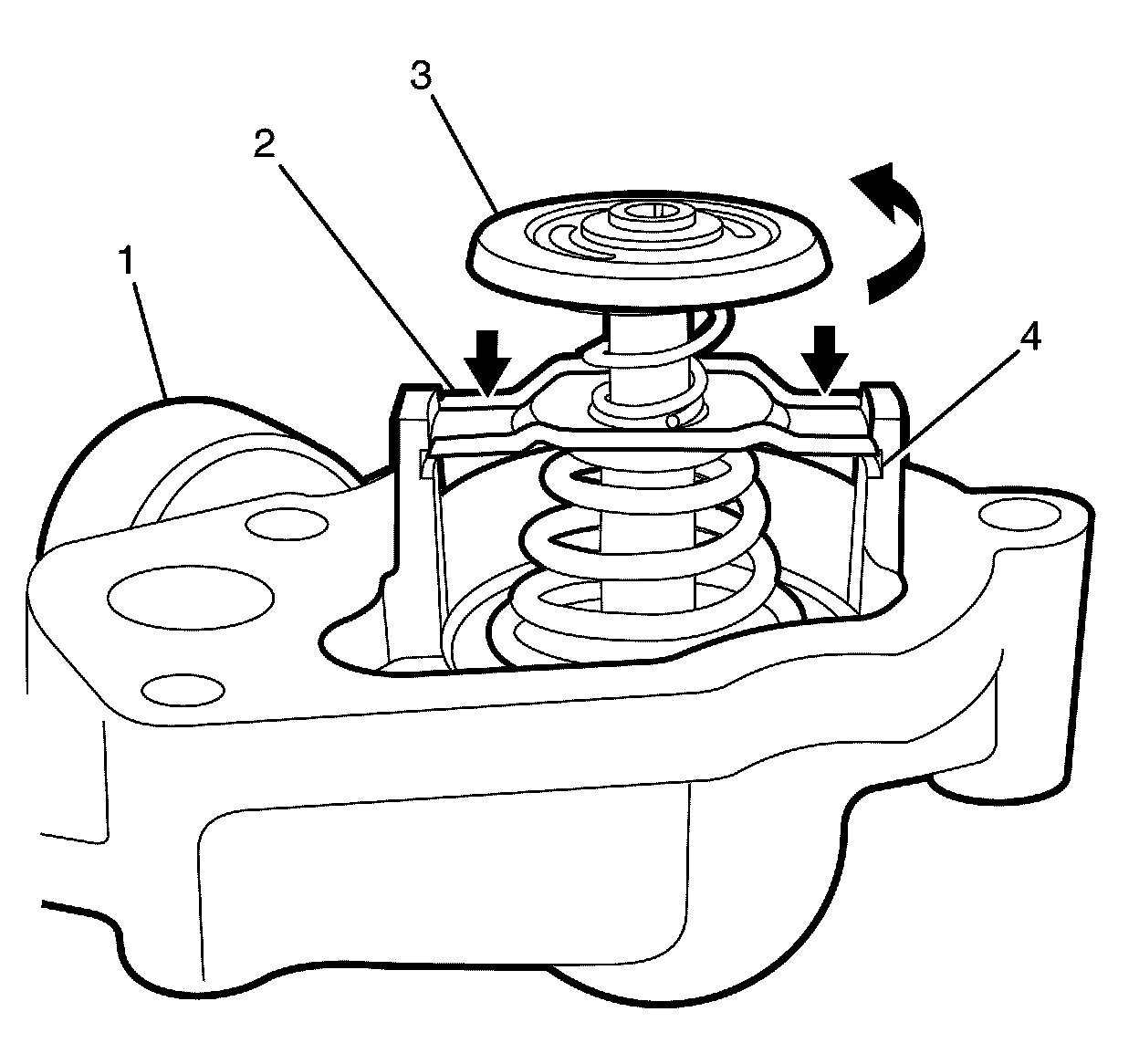 3
2
1
4