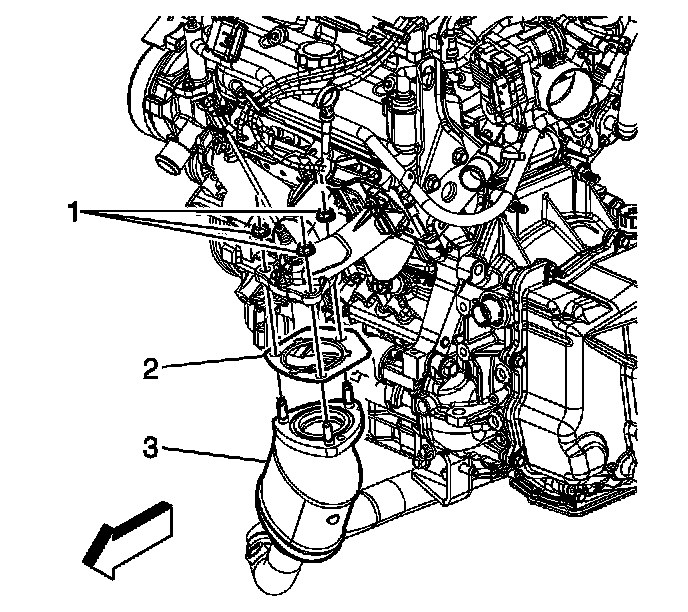 1
2
3