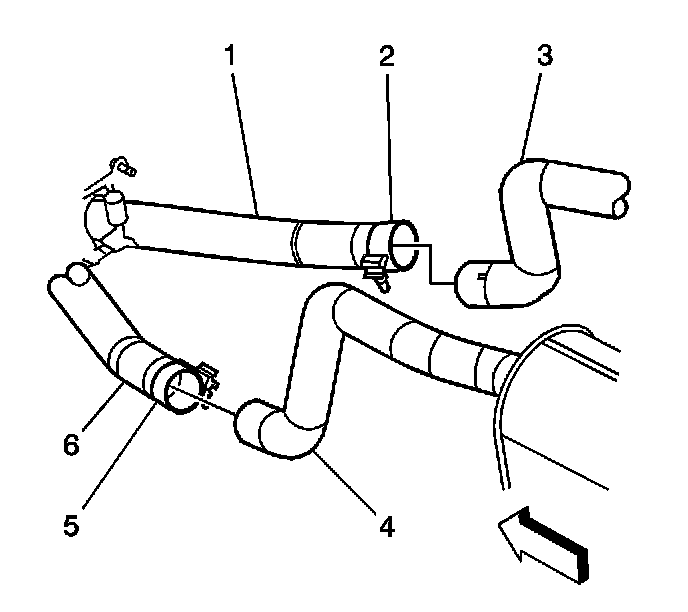 1
2
3
6
5
4