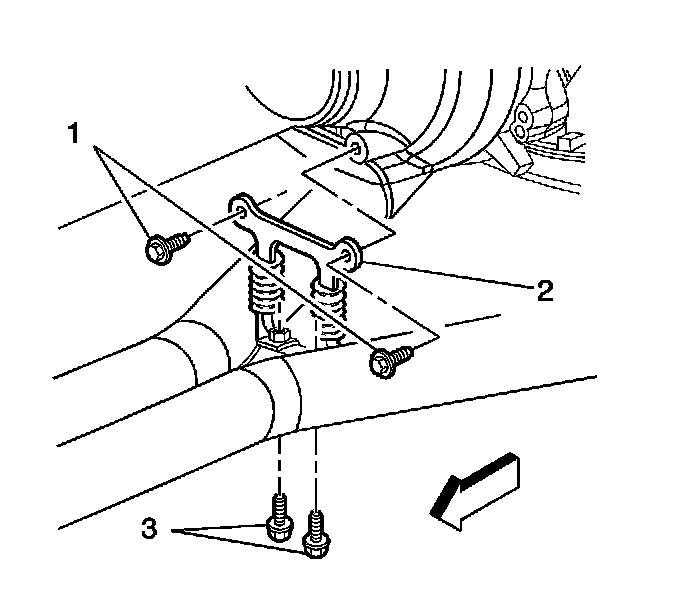 1
2
3