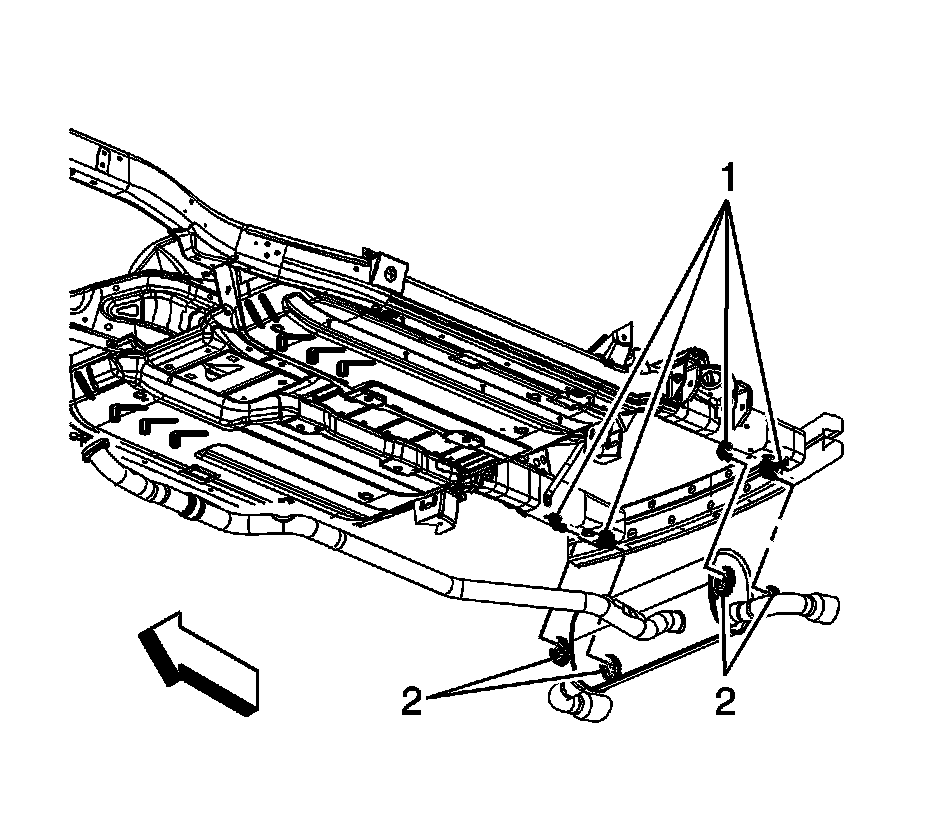 1

2

2