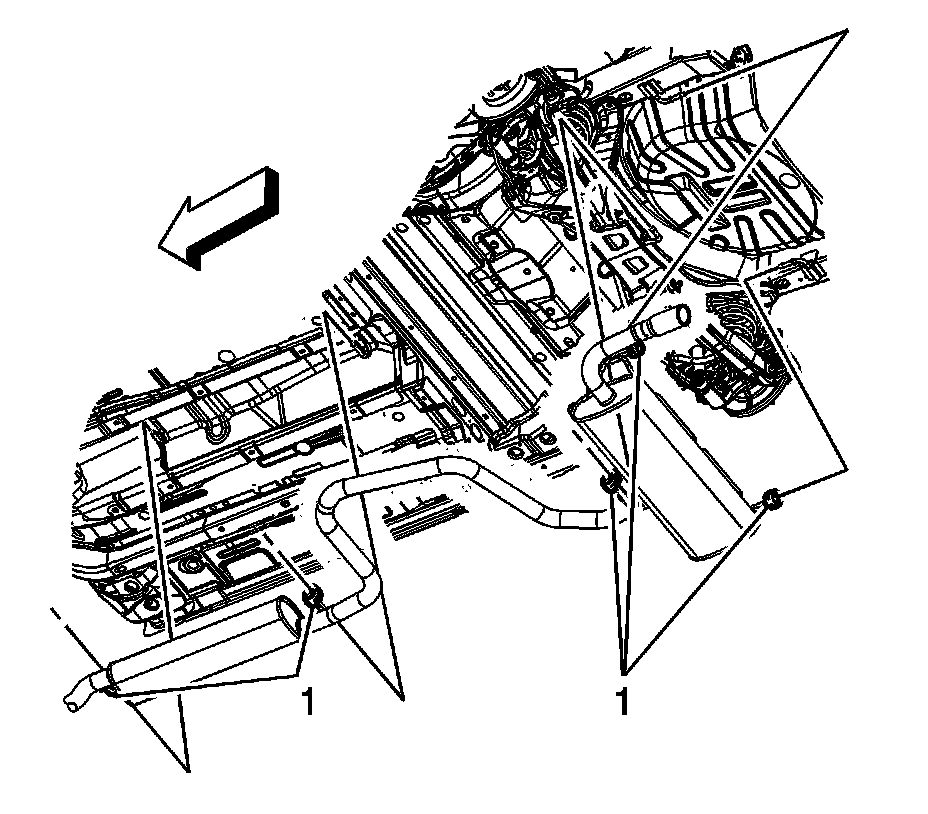 1

1