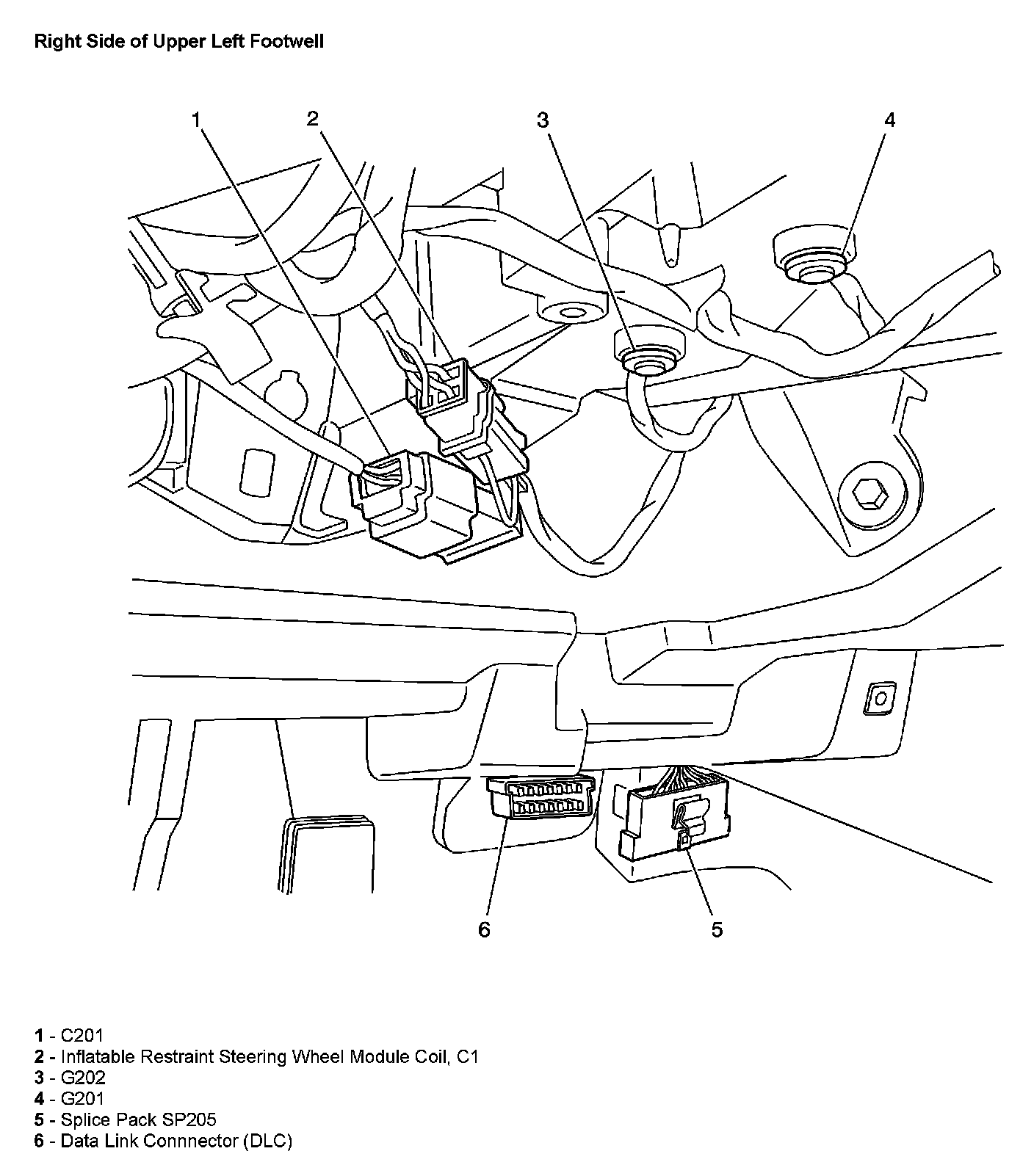 Right Side of Upper Left Footwell

1
2
3
4
6
5

1 - C201
2 - Inflatable Restraint Steering Wheel Module Coil, C1
3 - G202
4 - G201
5 - Splice Pack SP205
6 - Data Link Connnector (DLC)