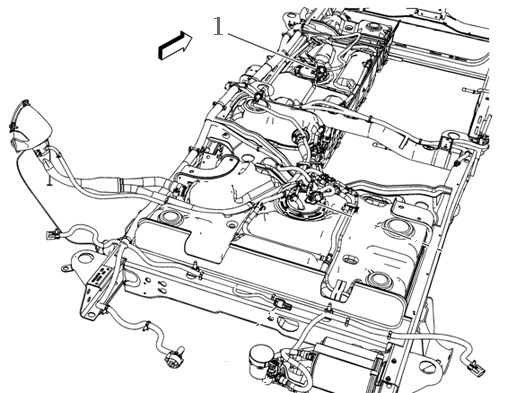 1