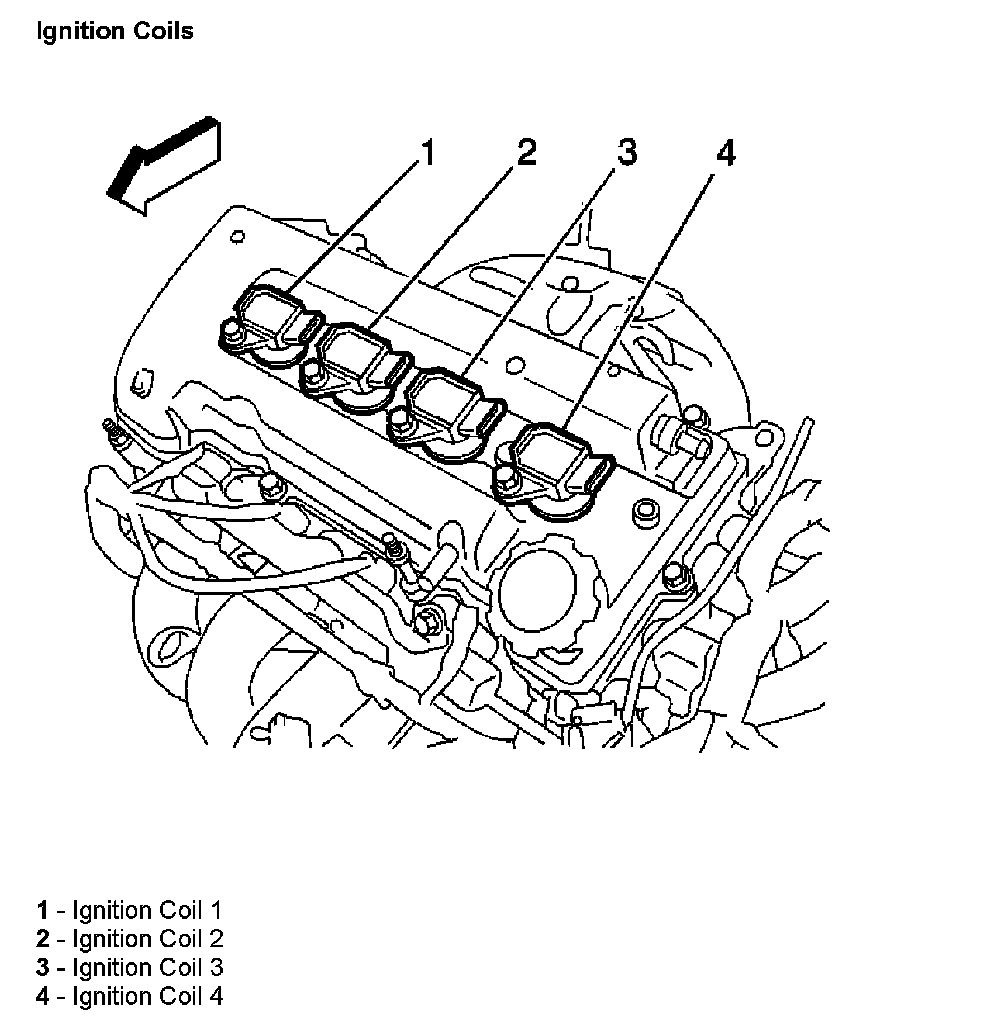 Ignition Coils

1
2
3
4

1 - Ignition Coil 1
2 - Ignition Coil 2
3 - Ignition Coil 3
4 - Ignition Coil 4