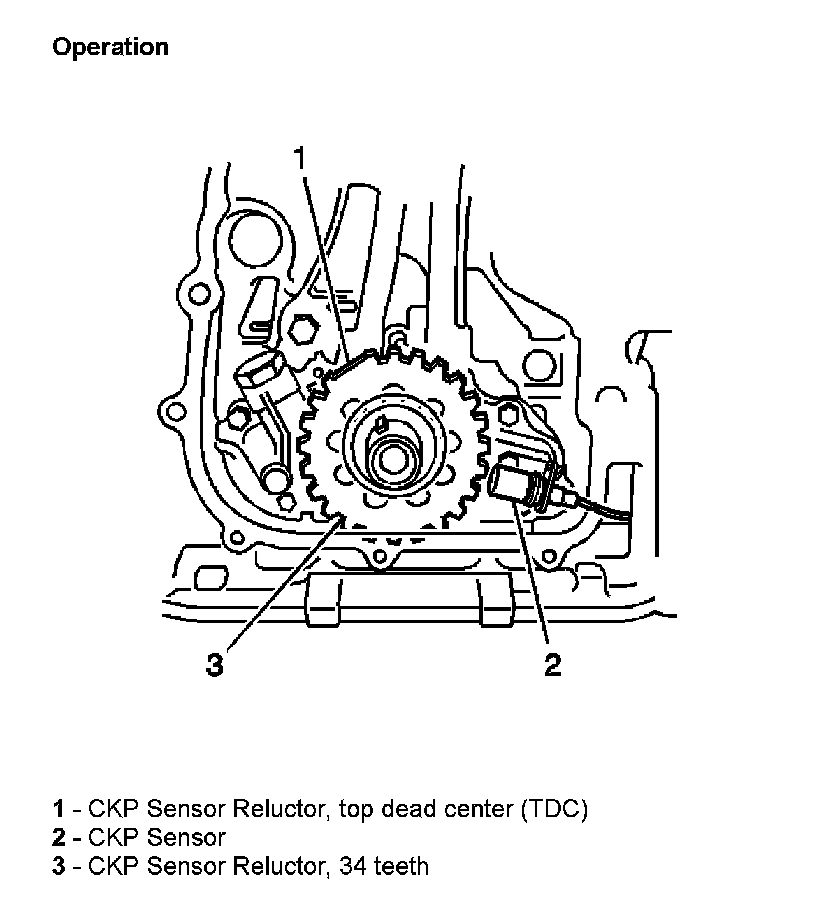 Operation

1

3

2

1 - CKP Sensor Reluctor, top dead center (TDC)
2 - CKP Sensor
3 - CKP Sensor Reluctor, 34 teeth