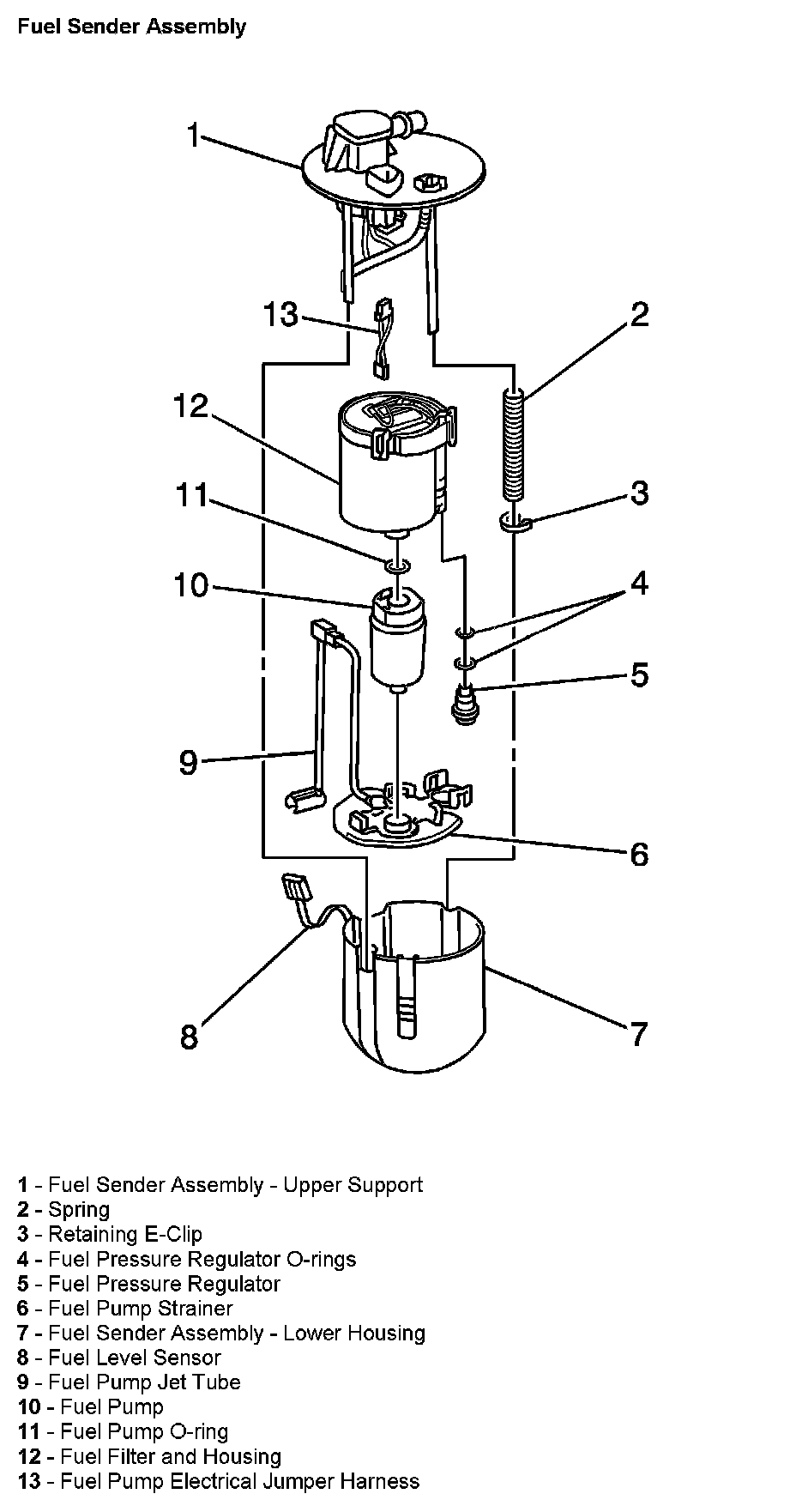 Fuel Sender Assembly

1
13
2
12
11
3
10
4
5
9
6
8
7

1 - Fuel Sender Assembly - Upper Support
2 - Spring
3 - Retaining E-Clip
4 - Fuel Pressure Regulator O-rings
5 - Fuel Pressure Regulator
6 - Fuel Pump Strainer
7 - Fuel Sender Assembly - Lower Housing
8 - Fuel Level Sensor
9 - Fuel Pump Jet Tube
10 - Fuel Pump
11 - Fuel Pump O-ring
12 - Fuel Filter and Housing
13 - Fuel Pump Electrical Jumper Harness