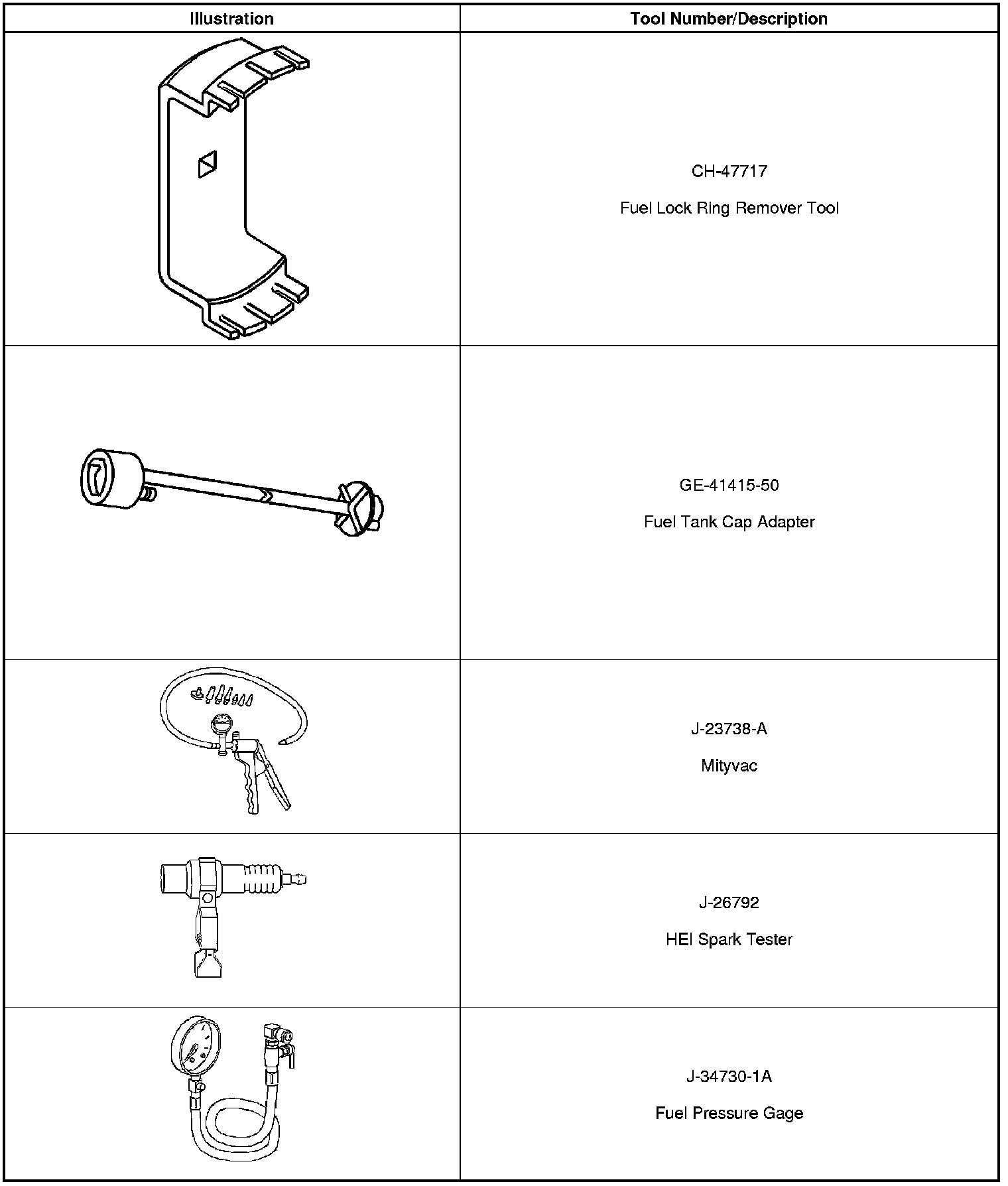 | Illustration | Tool Number/Description |
|---|---|
| | CH-47717 Fuel Lock Ring Remover Tool |
| | GE-41415-50 Fuel Tank Cap Adapter |
| | J-23738-A Mityvac |
| | J-26792 HEI Spark Tester |
| | J-34730-1A Fuel Pressure Gage |