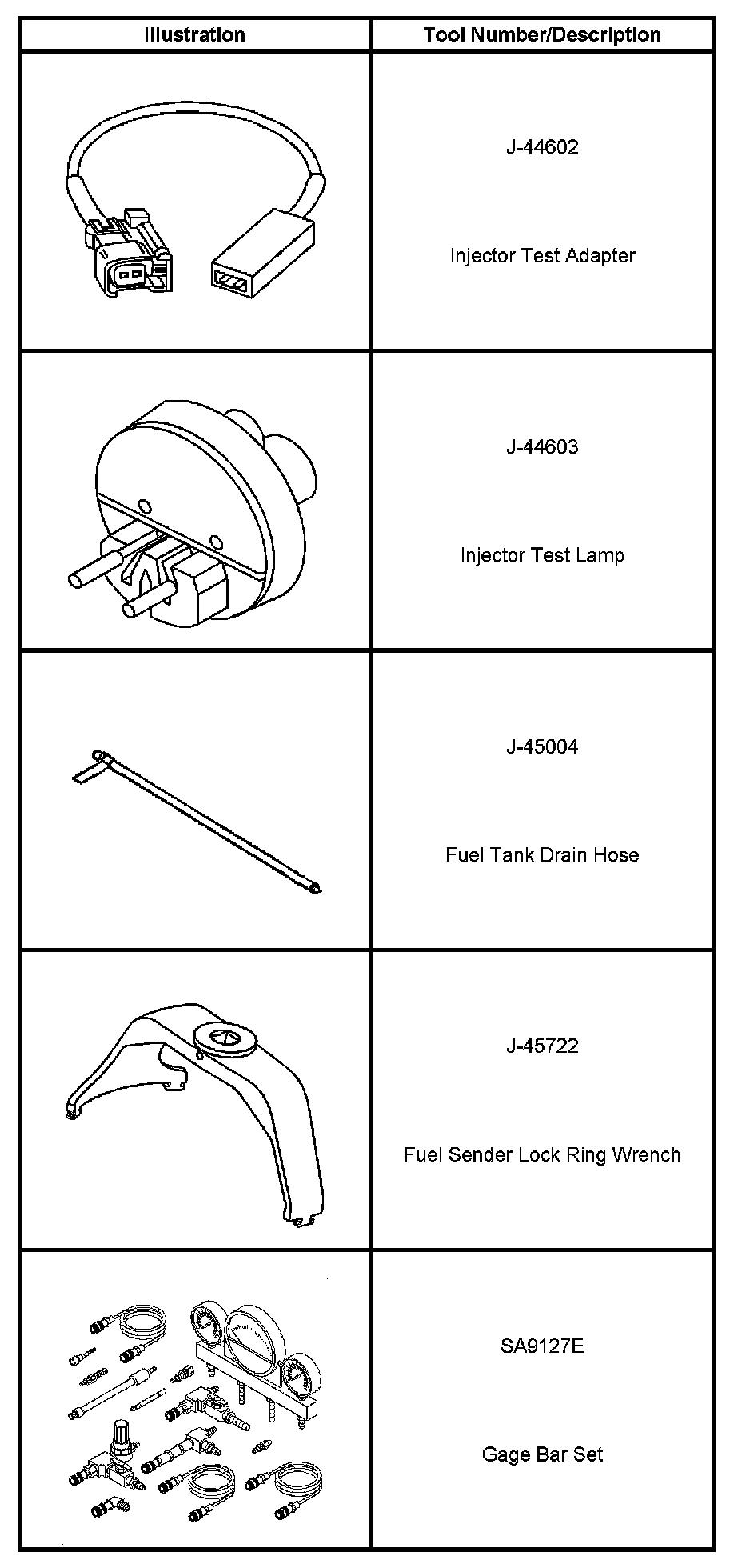 | Illustration | Tool Number/Description |
|---|---|
| | J-44602 Injector Test Adapter |
| | J-44603 Injector Test Lamp |
| | J-45004 Fuel Tank Drain Hose |
| | J-45722 Fuel Sender Lock Ring Wrench |
| | SA9127E Gage Bar Set |