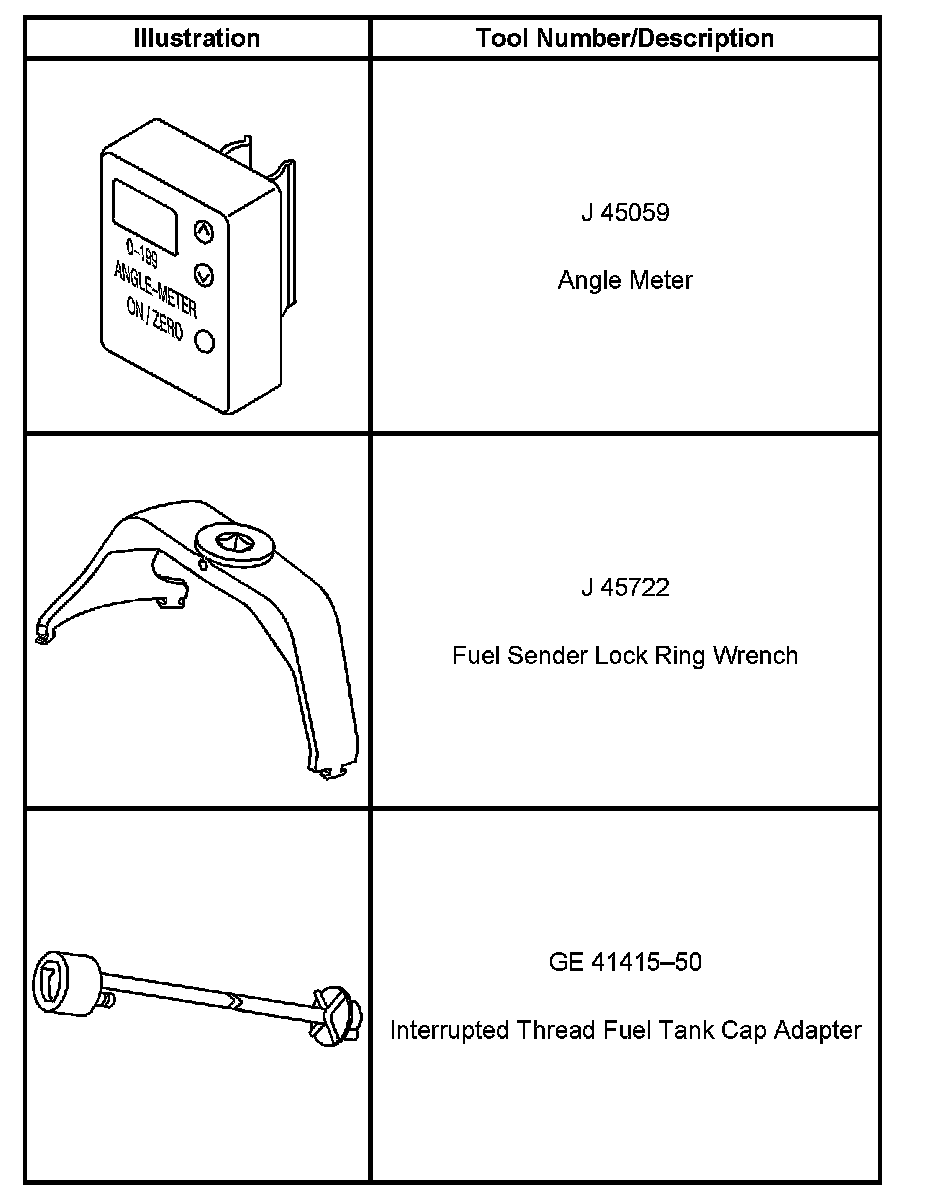 | Illustration | Tool Number/Description |
|---|---|
| 0–199 ANGLE–METER ON / ZERO | J 45059 Angle Meter |
| | J 45722 Fuel Sender Lock Ring Wrench |
| | GE 41415–50 Interrupted Thread Fuel Tank Cap Adapter |