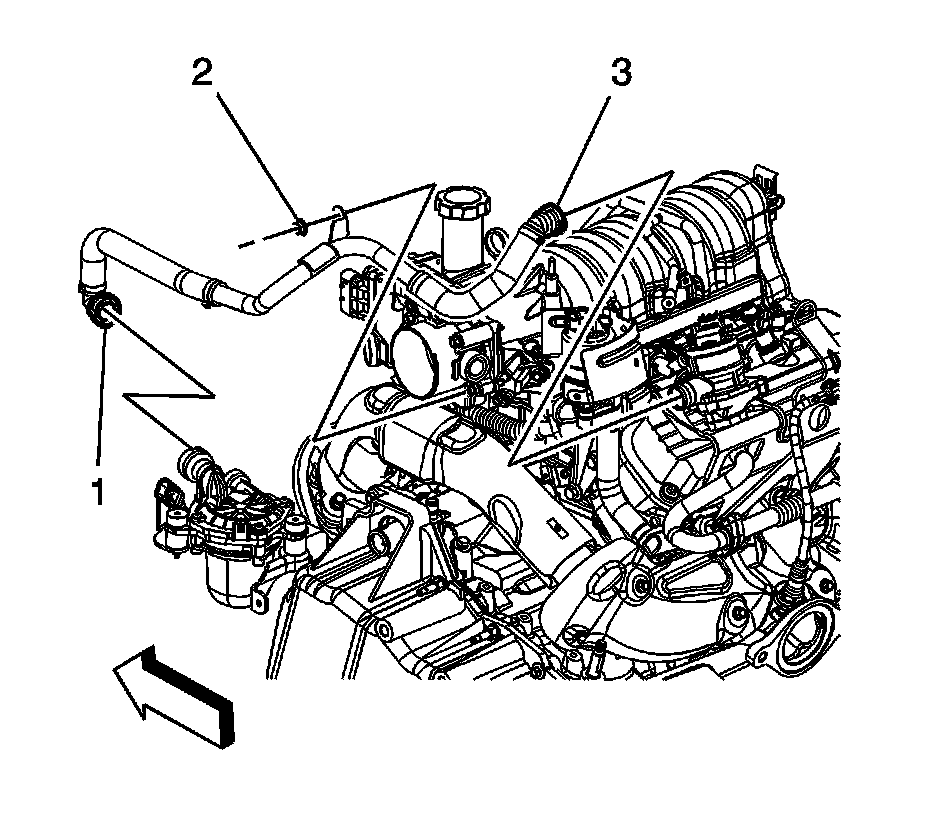 2
3
1