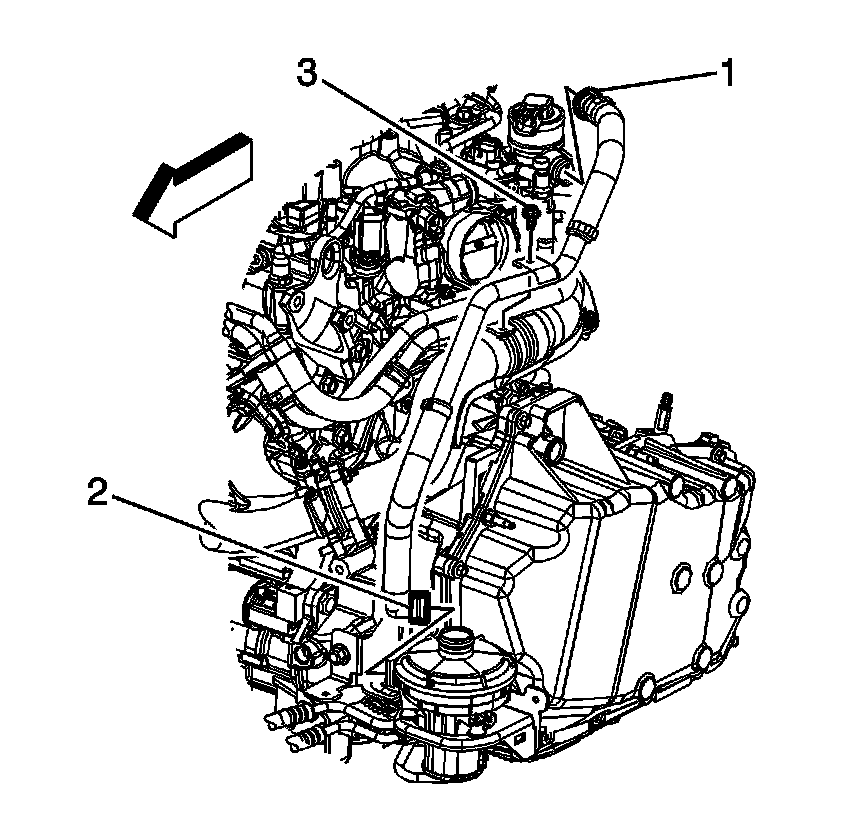 3
1
2