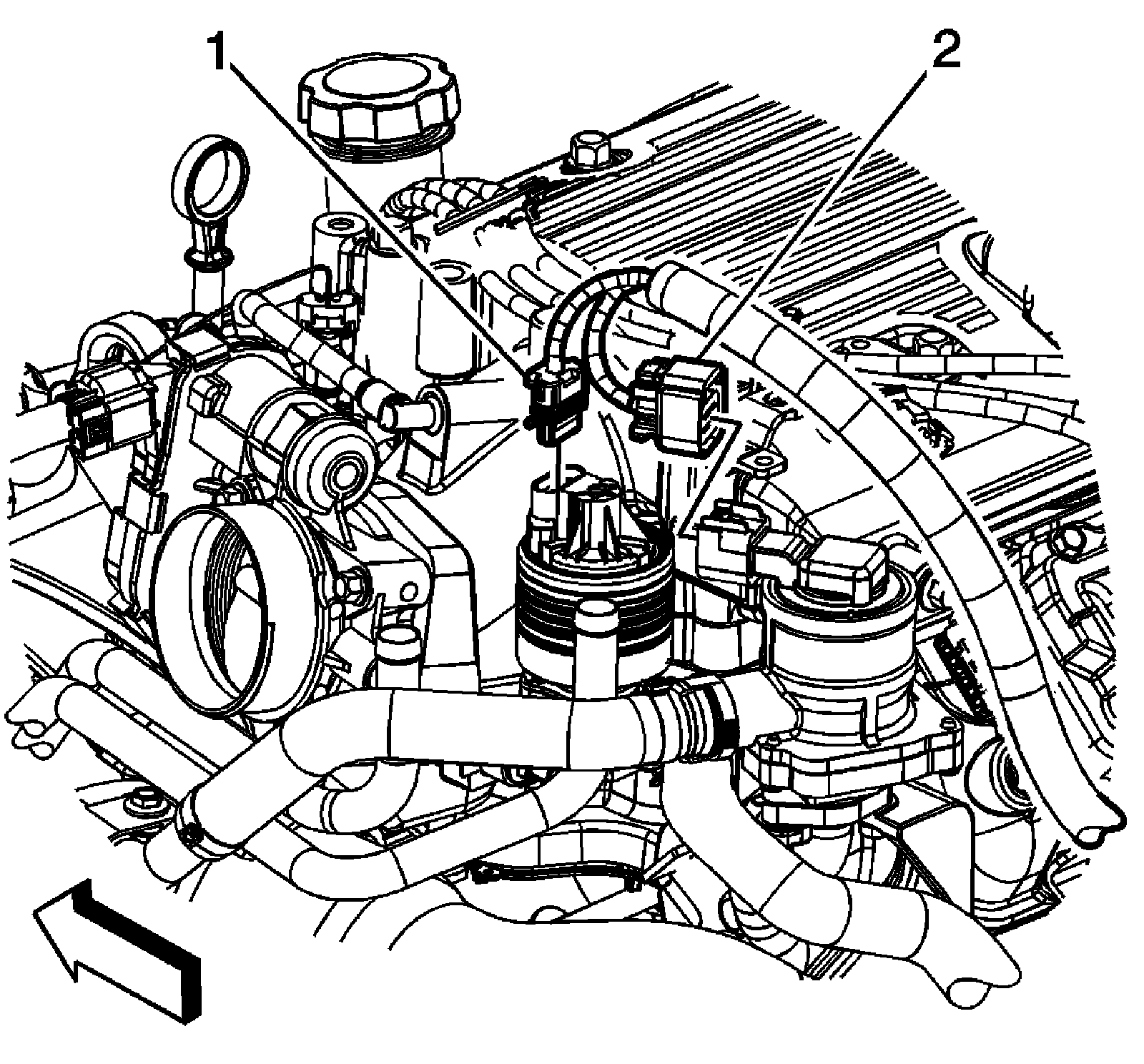 1
2