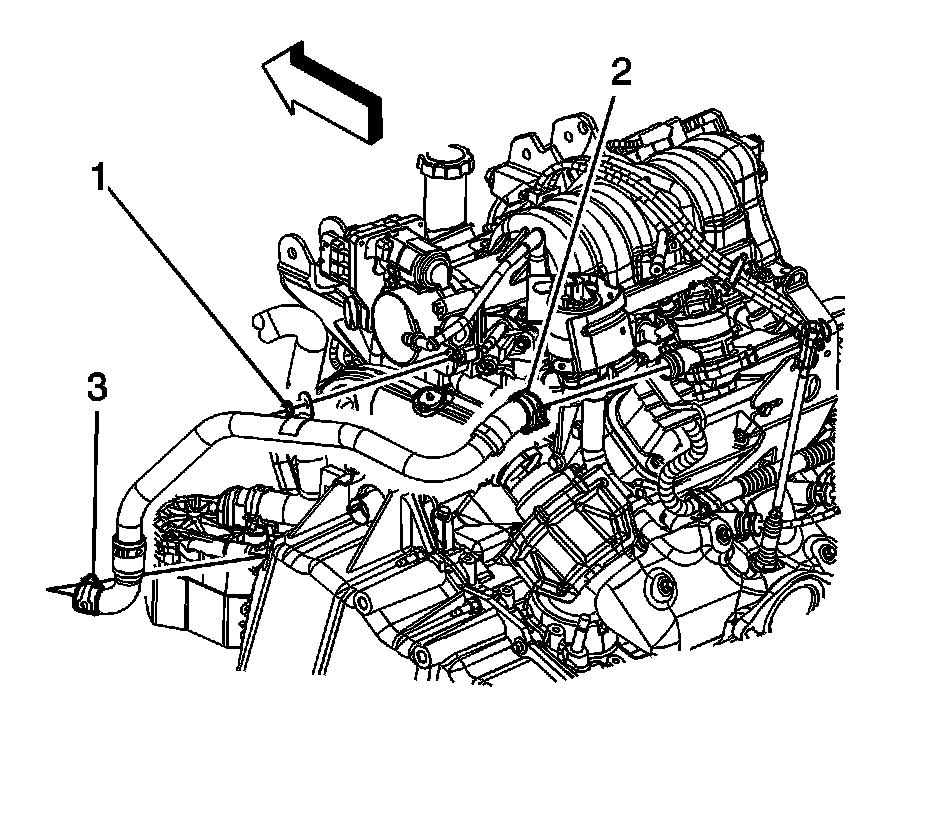 2
1
3